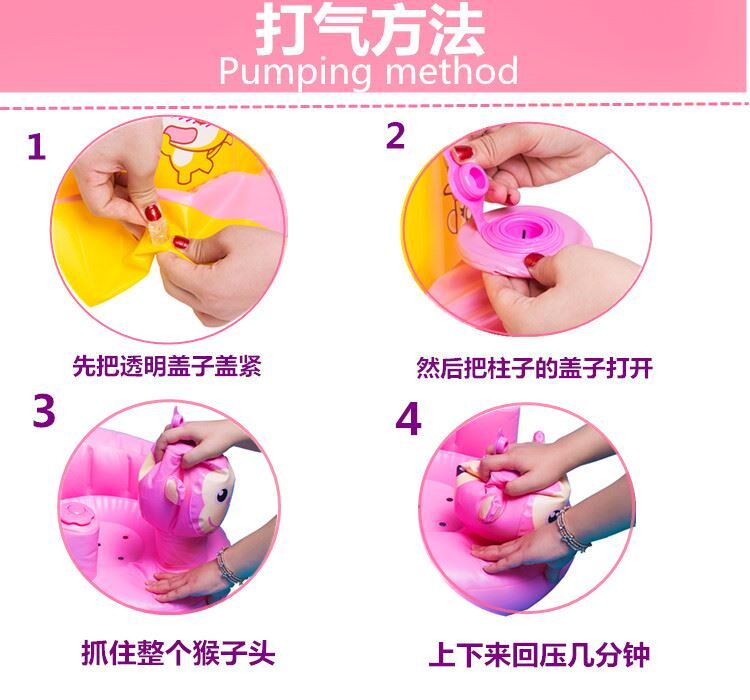 打气方法
Pumping method

1

先把透明盖子盖紧

2

然后把柱子的盖子打开

3

抓住整个猴子头

4

上下来回压几分钟