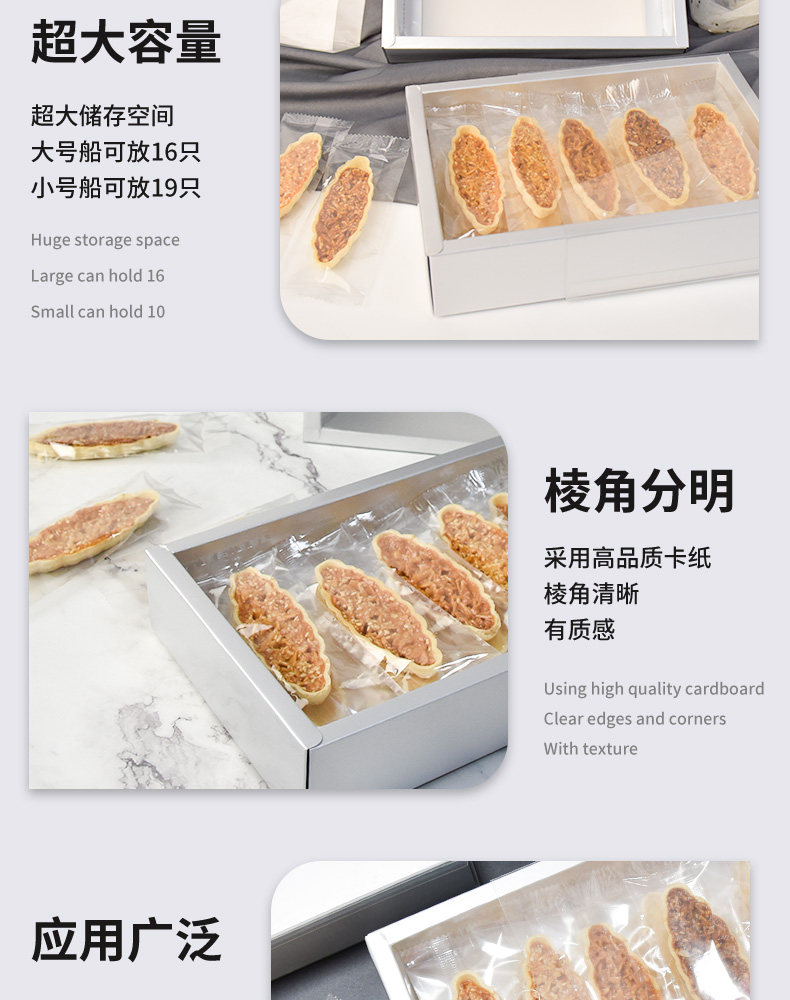 超大容量

超大储存空间
大号船可放16只
小号船可放19只

Huge storage space

Large can hold 16

Small can hold 10

棱角分明

采用高品质卡纸
棱角清晰
有质感

Using high quality cardboard

Clear edges and corners

With texture

应用广泛