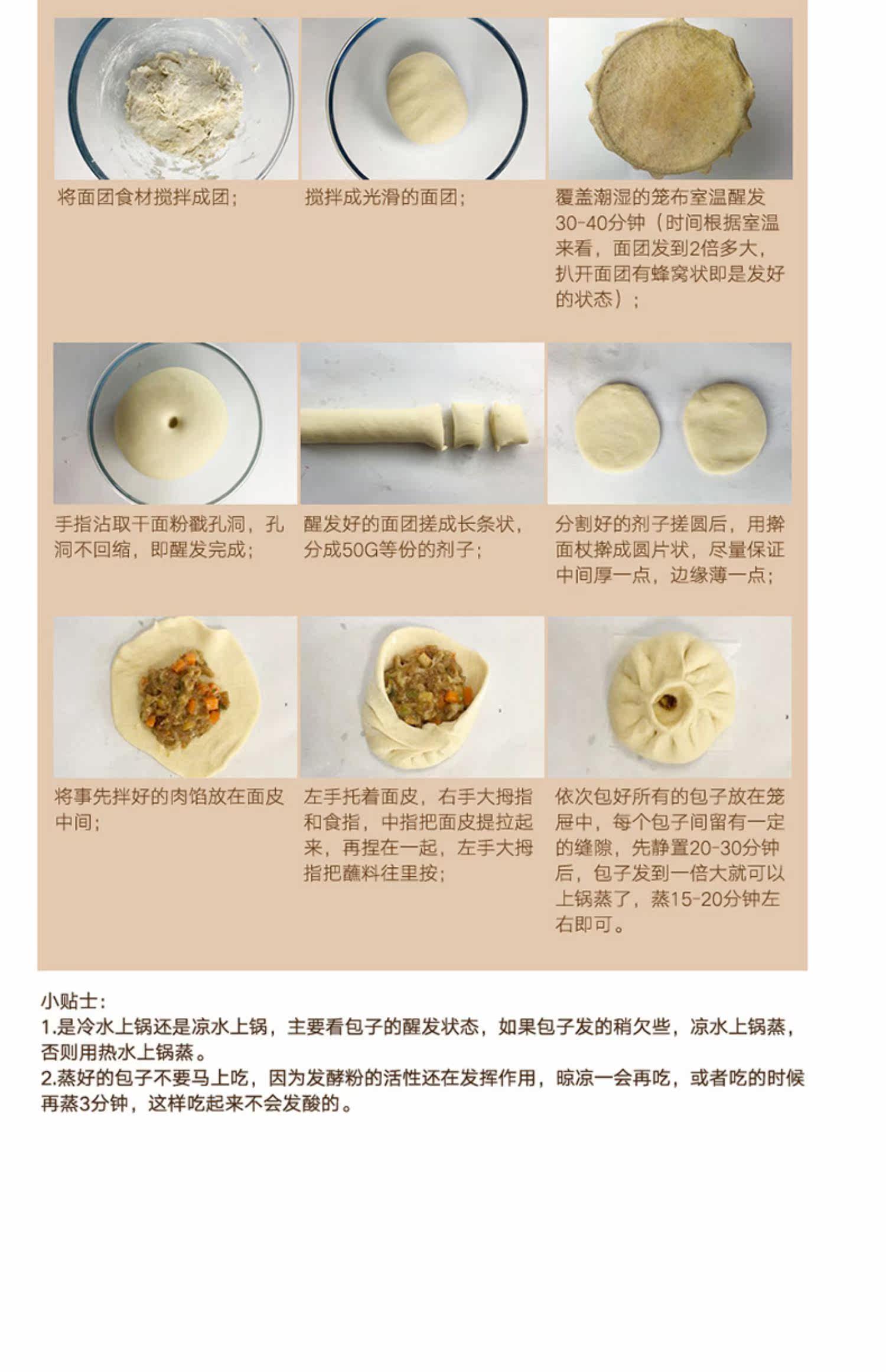 将面团食材搅拌成团；

搅拌成光滑的面团；

覆盖潮湿的笼布室温醒发30-40分钟（时间根据室温来看，面团发到2倍多大，扒开面团有蜂窝状即是发好的状态）；

手指沾取干面粉戳孔洞，孔洞不回缩，即醒发完成；

醒发好的面团搓成长条状，分成50G等份的剂子；

分割好的剂子搓圆后，用擀面杖擀成圆片状，尽量保证中间厚一点，边缘薄一点；

将事先拌好的肉馅放在面皮中间；

左手托着面皮，右手大拇指和食指，中指把面皮提拉起来，再捏在一起，左手大拇指把蘸料往里按；

依次包好所有的包子放在笼屉中，每个包子间留有一定的缝隙，先静置20-30分钟后，包子发到一倍大就可以上锅蒸了，蒸15-20分钟左右即可。

小贴士：
1.是冷水上锅还是凉水上锅，主要看包子的醒发状态，如果包子发的稍欠些，凉水上锅蒸，否则用热水上锅蒸。
2.蒸好的包子不要马上吃，因为发酵粉的活性还在发挥作用，晾凉一会再吃，或者吃的时候再蒸3分钟，这样吃起来不会发酸的。