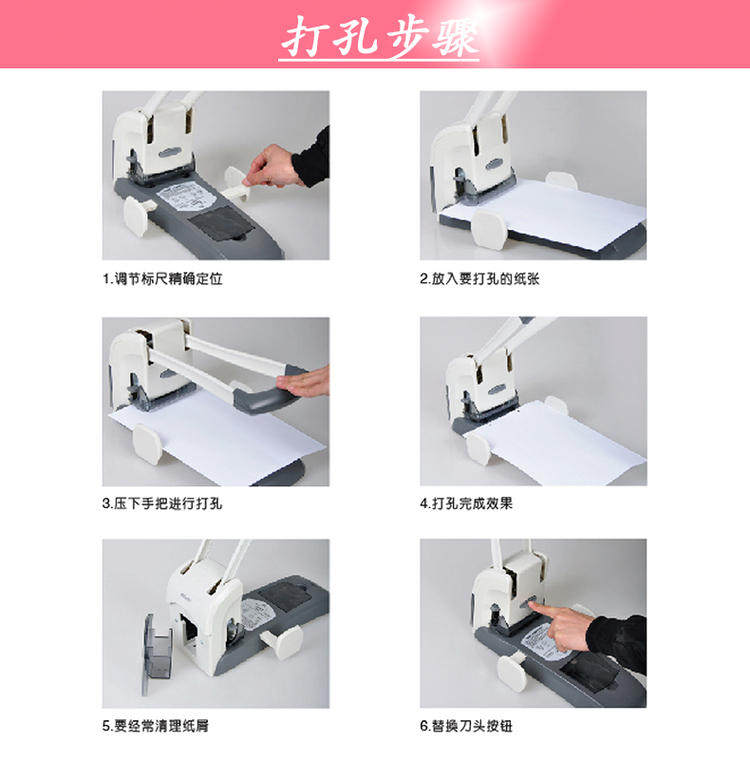 打孔步骤

1.调节标尺精确定位

2.放入要打孔的纸张

3.压下手把进行打孔

4.打孔完成效果

5.要经常清理纸屑

6.替换刀头按钮