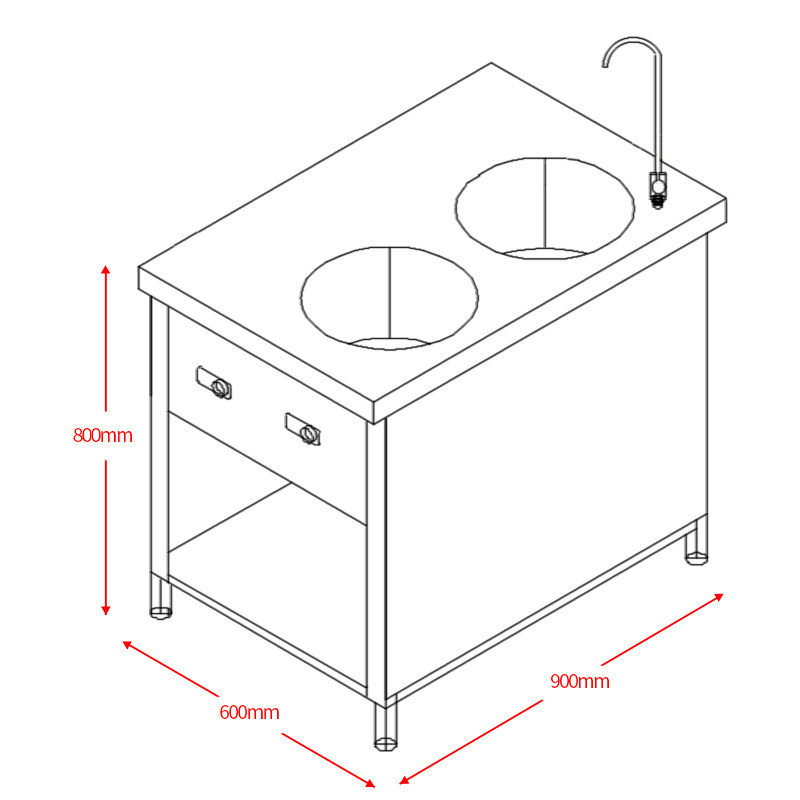 800mm

600mm

900mm