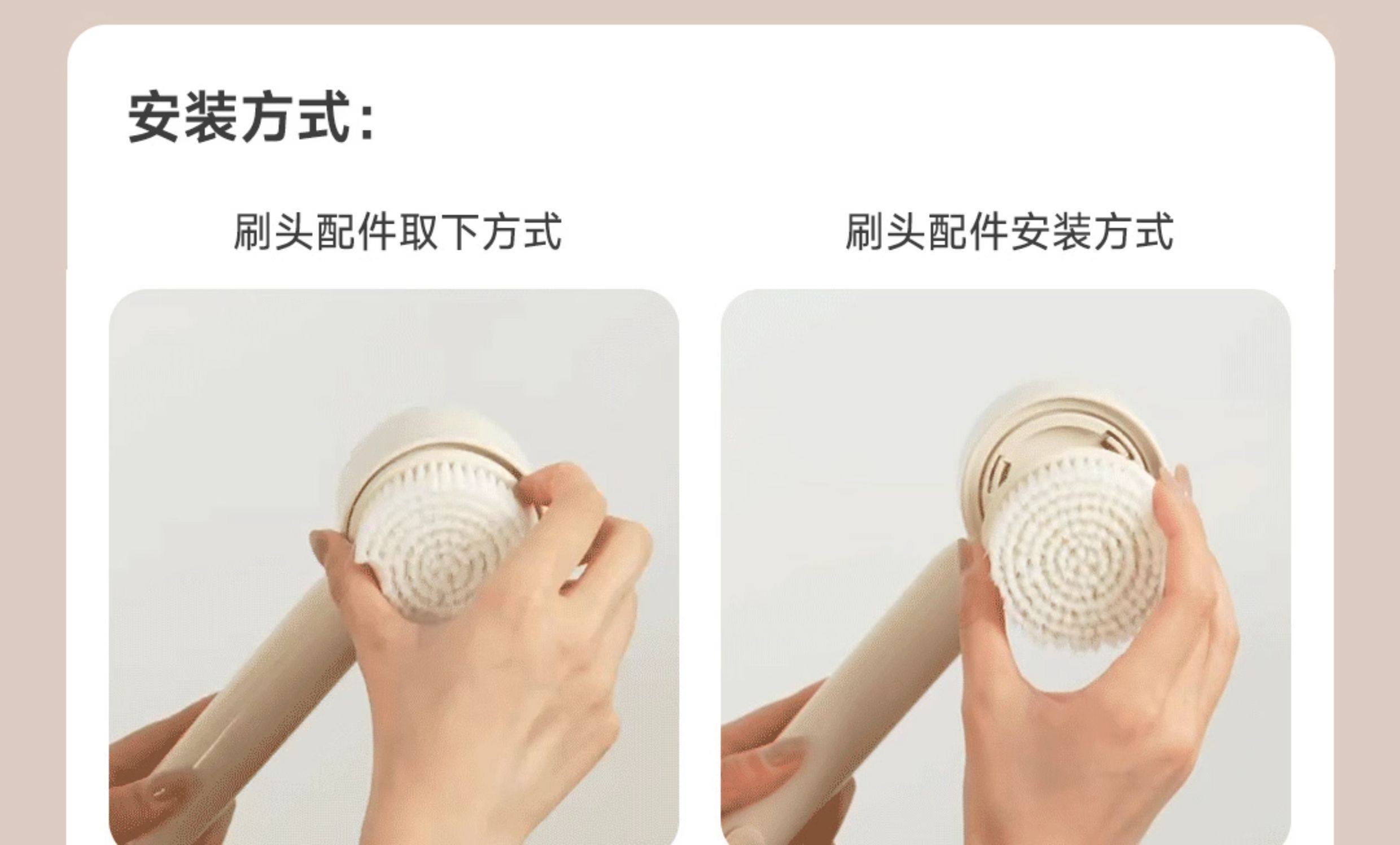 安装方式:

刷头配件取下方式

刷头配件安装方式