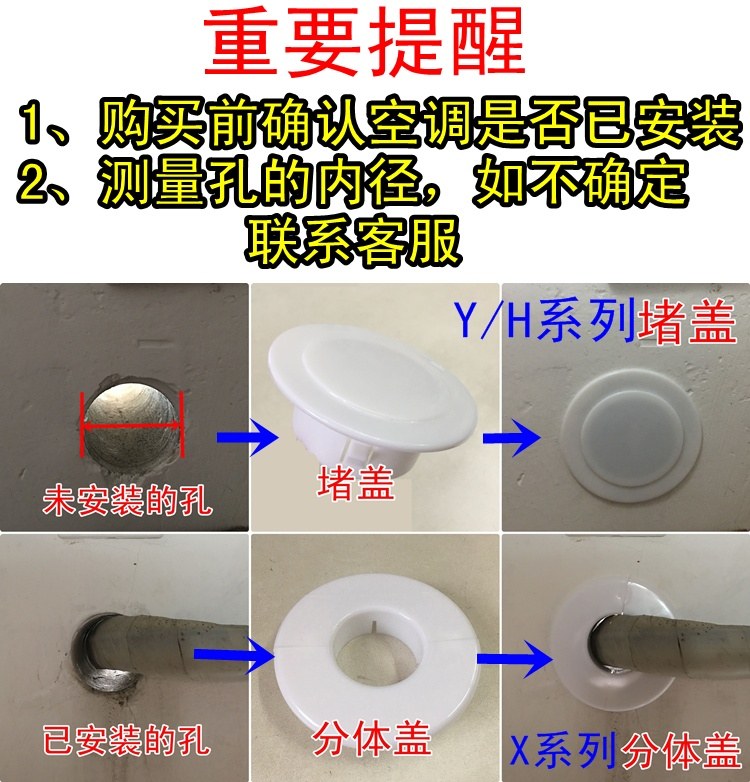 重要提醒

1、购买前确认空调是否已安装

2、测量孔的内径，如不确定联系客服

Y/H系列堵盖

未安装的孔

堵盖

已安装的孔

分体盖

X系列分体盖