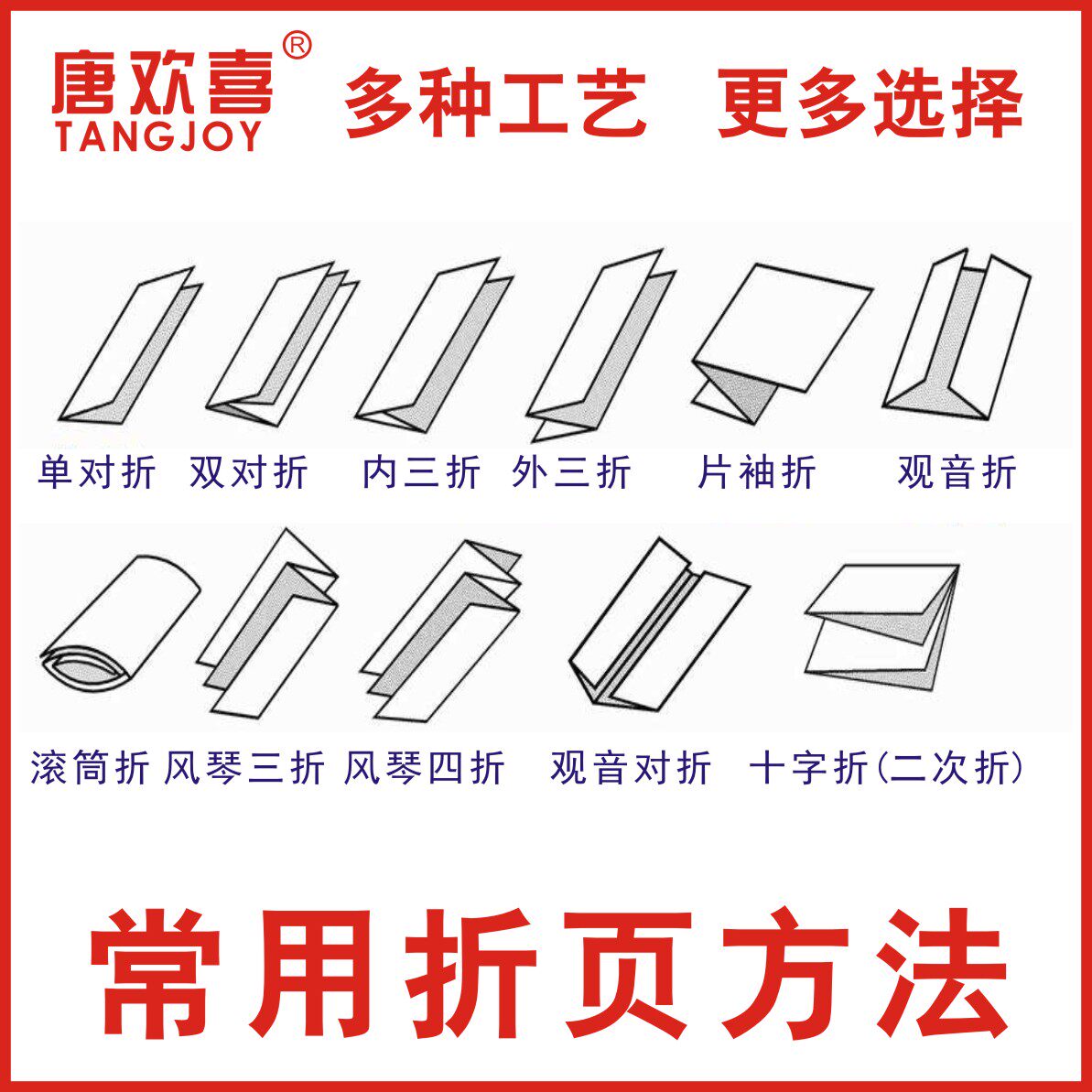 唐欢喜®
TANGJOY

多种工艺 更多选择

单对折 双对折 内三折 外三折 片袖折 观音折

滚筒折 风琴三折 风琴四折 观音对折 十字折(二次折)

常用折页方法