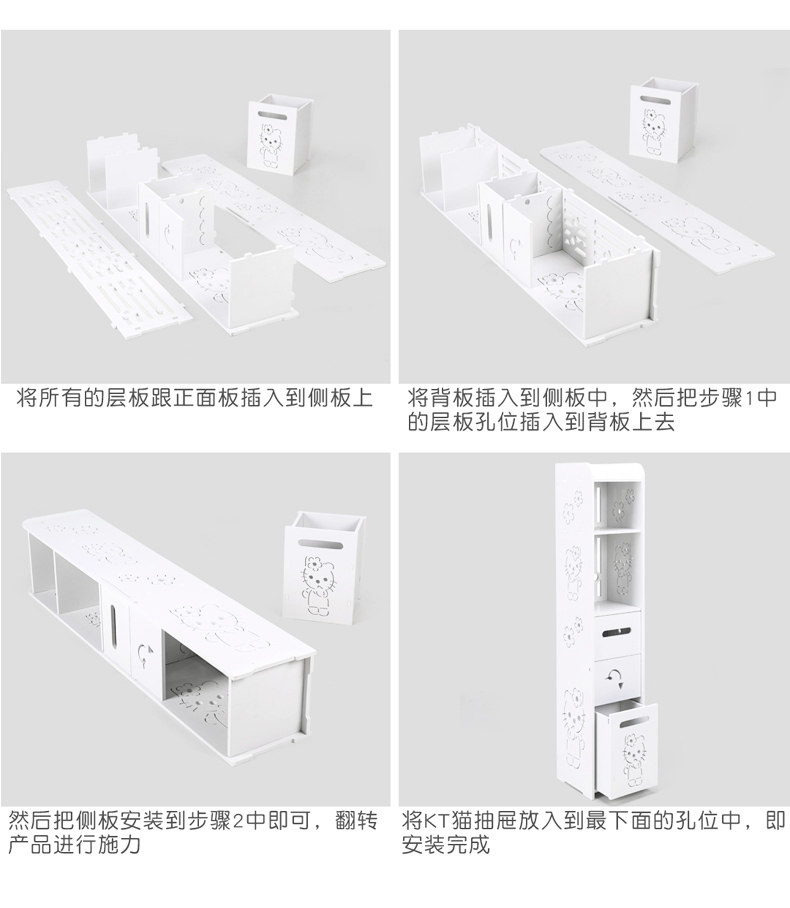 将所有的层板跟正面板插入到侧板上

将背板插入到侧板中，然后把步骤1中的层板孔位插入到背板上去

然后把侧板安装到步骤2中即可，翻转产品进行施力

将KT猫抽屉放入到最下面的孔位中，即安装完成