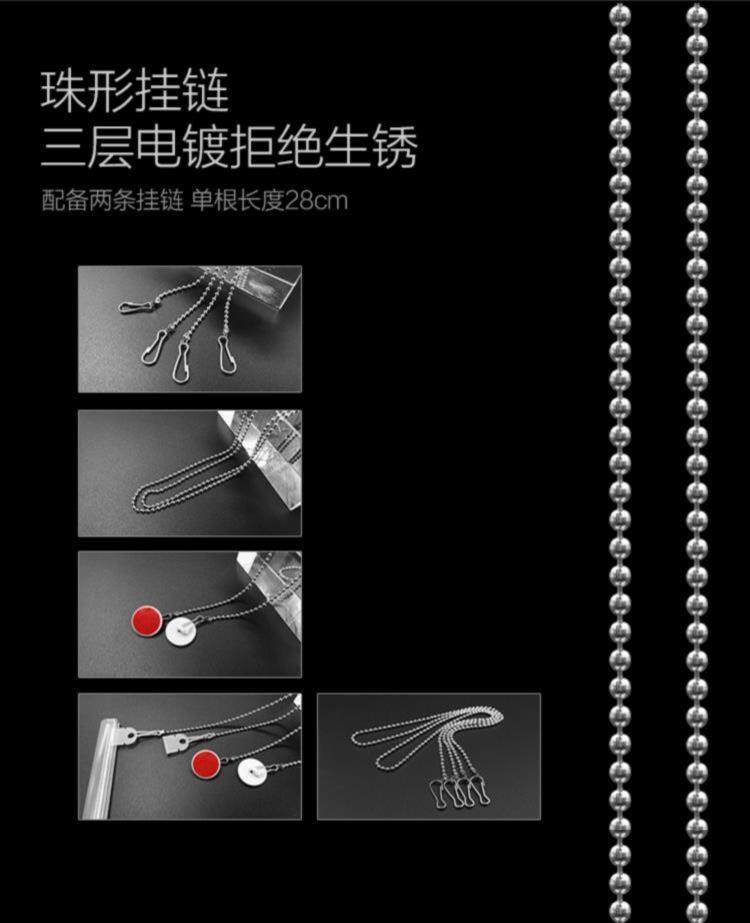 珠形挂链
三层电镀拒绝生锈

配备两条挂链 单根长度28cm