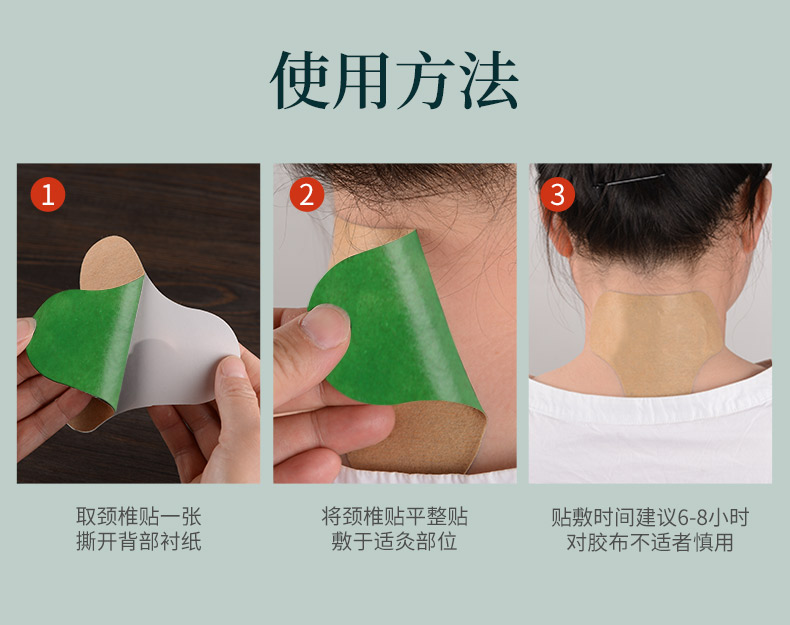 使用方法

1

取颈椎贴一张
撕开背部衬纸

2

将颈椎贴平整贴
敷于适灸部位

3

贴敷时间建议6-8小时
对胶布不适者慎用