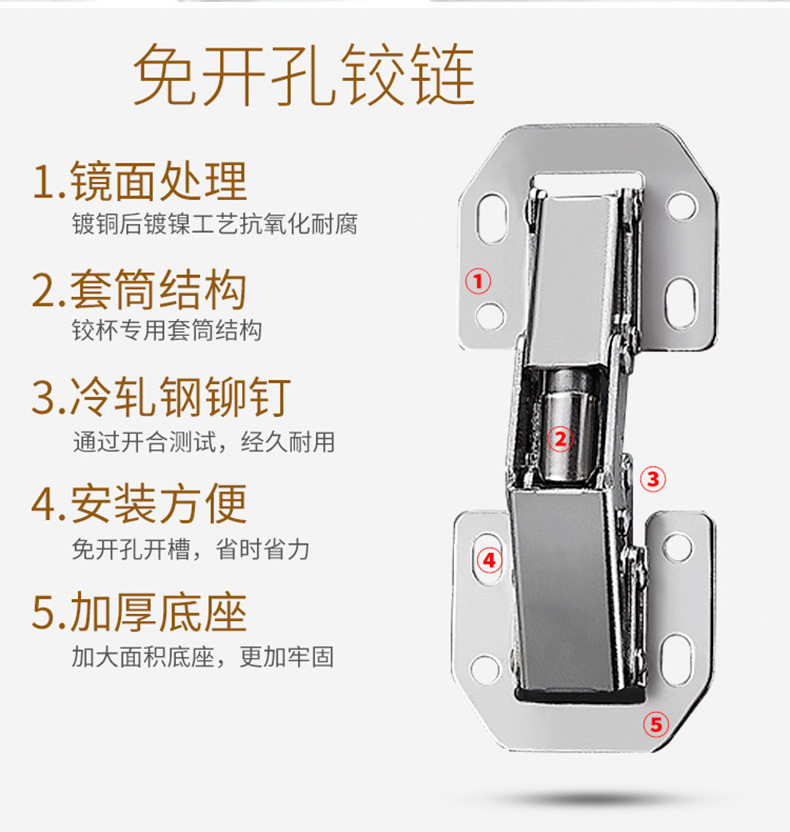 免开孔铰链

1.镜面处理
镀铜后镀镍工艺抗氧化耐腐

2.套筒结构
铰杯专用套筒结构

3.冷轧钢铆钉
通过开合测试，经久耐用

4.安装方便
免开孔开槽，省时省力

5.加厚底座
加大面积底座，更加牢固

①
②
③
④
⑤