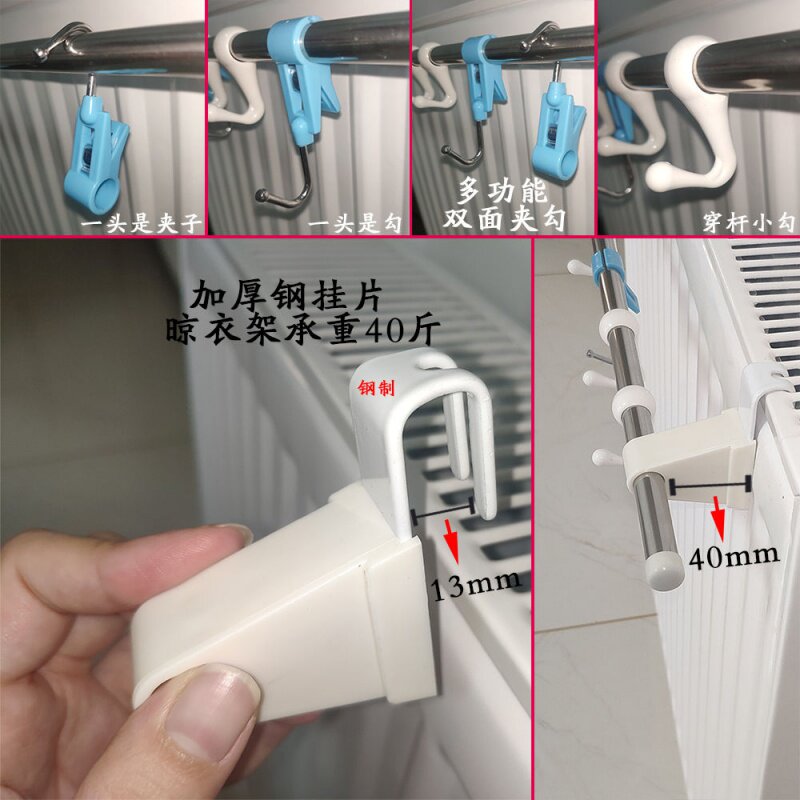 一头是夹子

一头是勾

多功能
双面夹勾

穿杆小勾

加厚钢挂片
晾衣架承重40斤

钢制

13mm

40mm