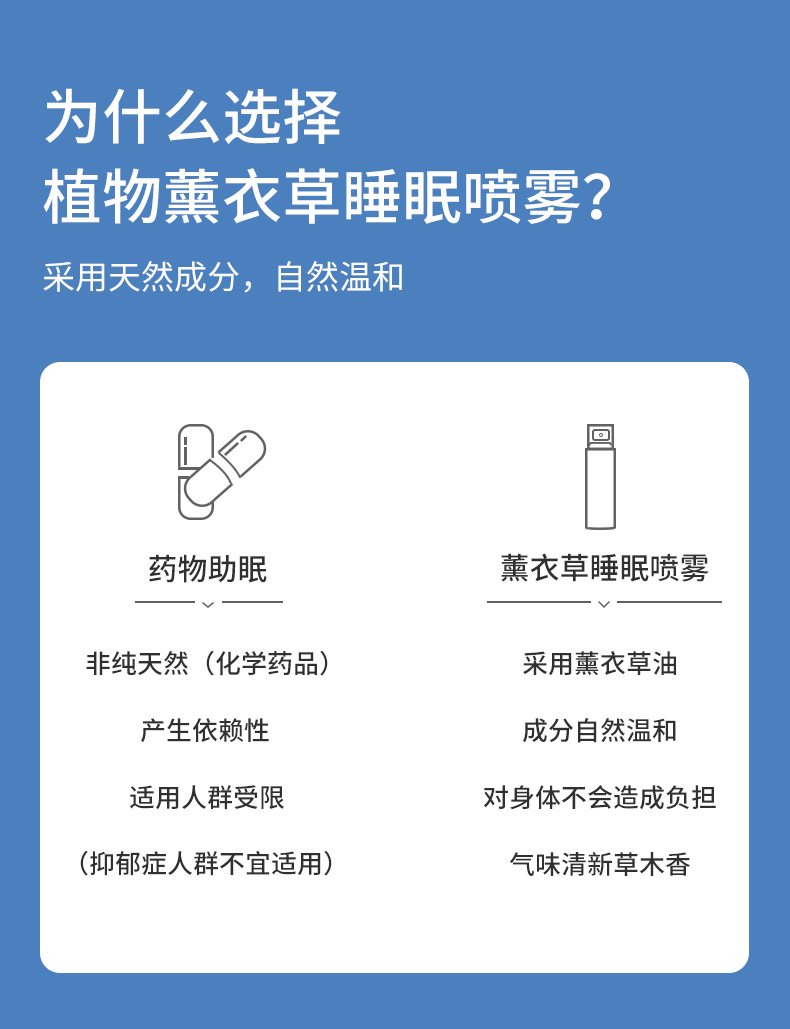 为什么选择
植物薰衣草睡眠喷雾?

采用天然成分，自然温和

药物助眠

非纯天然（化学药品）

产生依赖性

适用人群受限

（抑郁症人群不宜适用）

薰衣草睡眠喷雾

采用薰衣草油

成分自然温和

对身体不会造成负担

气味清新草木香