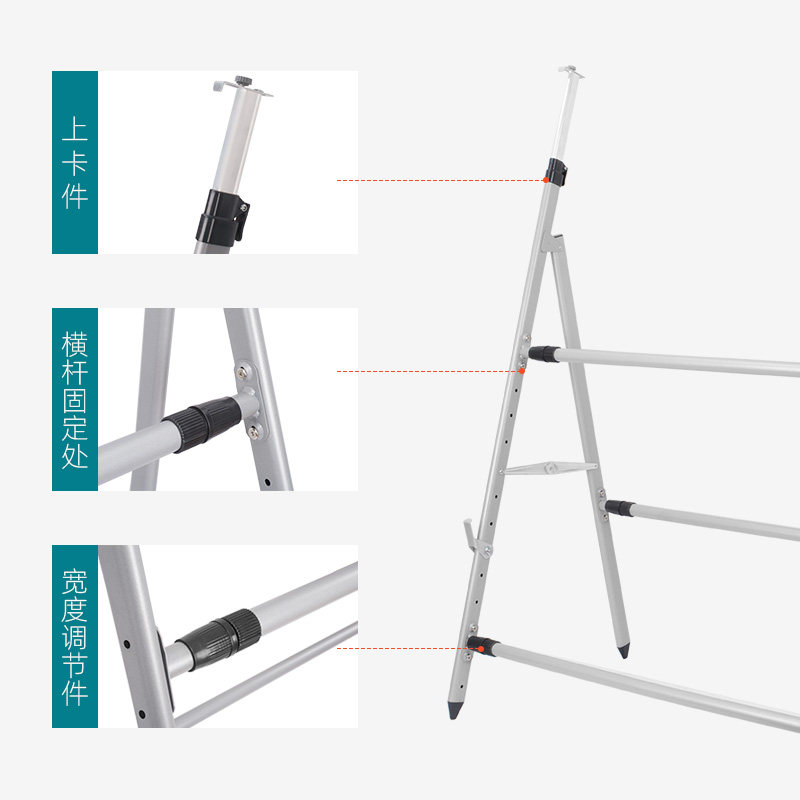 上卡件

横杆固定处

宽度调节件