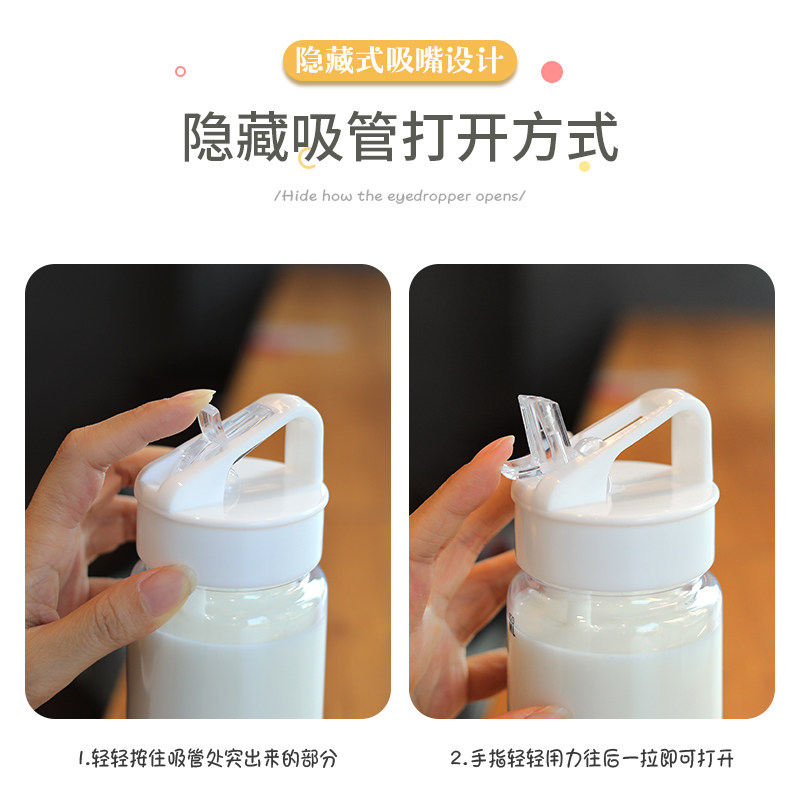 隐藏式吸嘴设计

隐藏吸管打开方式

/Hide how the eyedropper opens/

1.轻轻按住吸管处突出来的部分

2.手指轻轻用力往后一拉即可打开