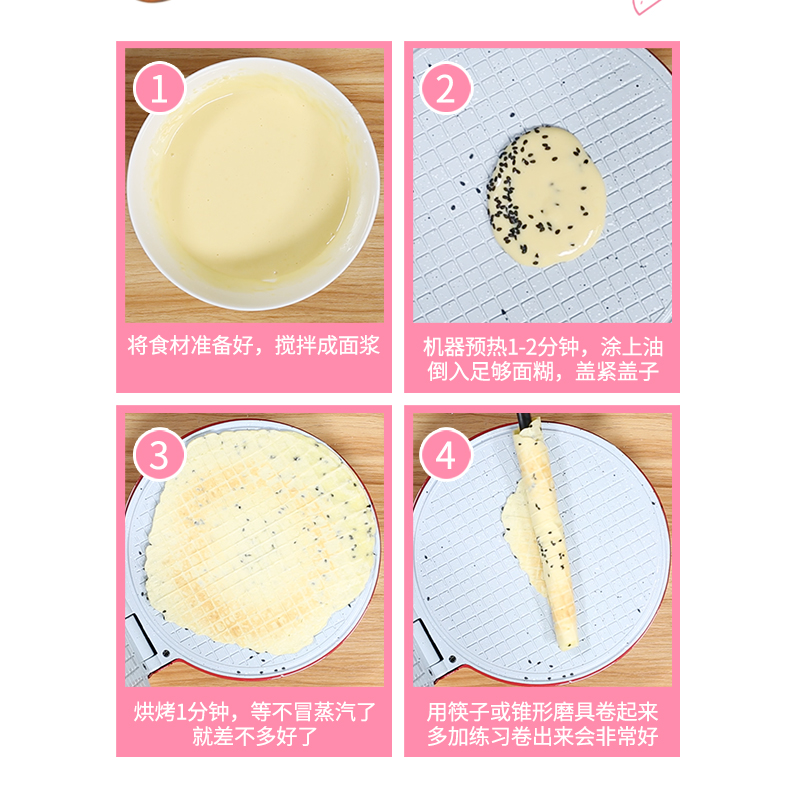 1

将食材准备好，搅拌成面浆

2

机器预热1-2分钟，涂上油
倒入足够面糊，盖紧盖子

3

烘烤1分钟，等不冒蒸汽了
就差不多好了

4

用筷子或锥形磨具卷起来
多加练习卷出来会非常好