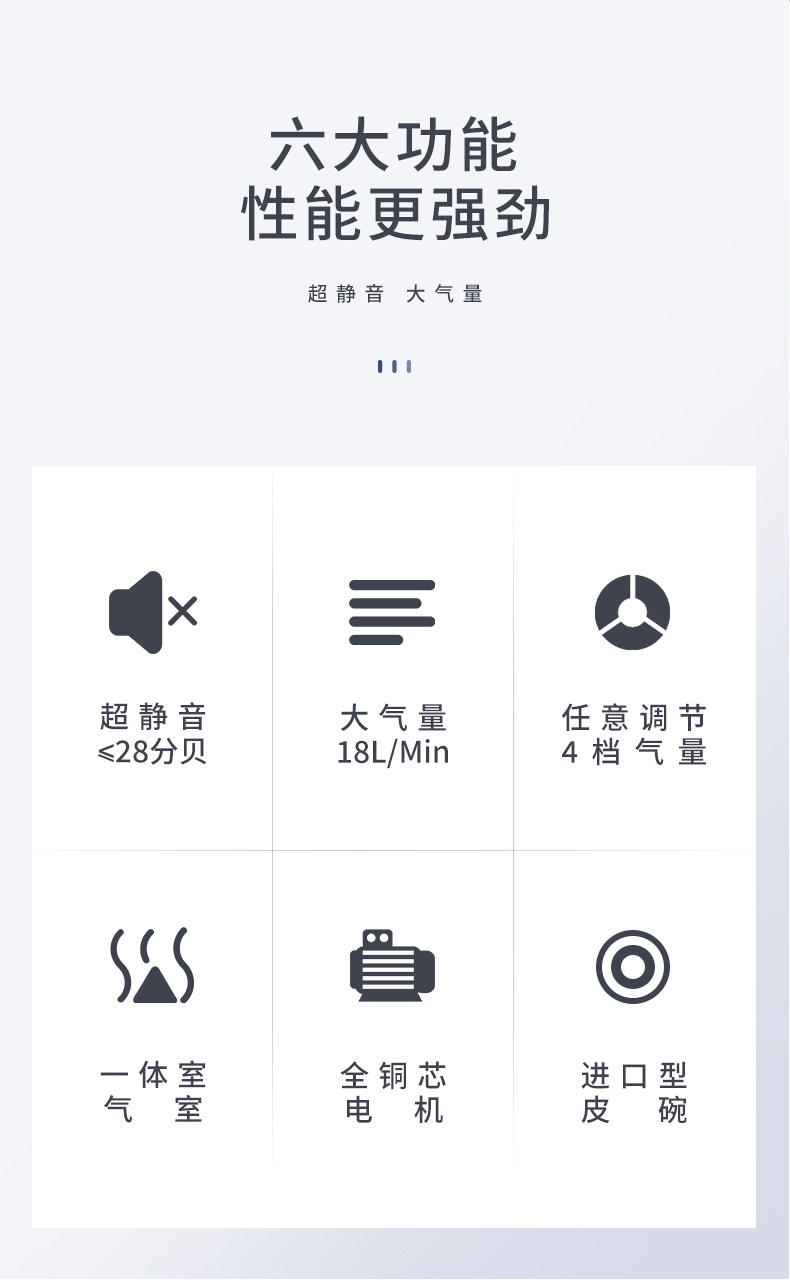 六大功能
性能更强劲

超静音 大气量

超静音
≤28分贝

大气量
18L/Min

任意调节
4档气量

一体室
气室

全铜芯
电机

进口型
皮碗