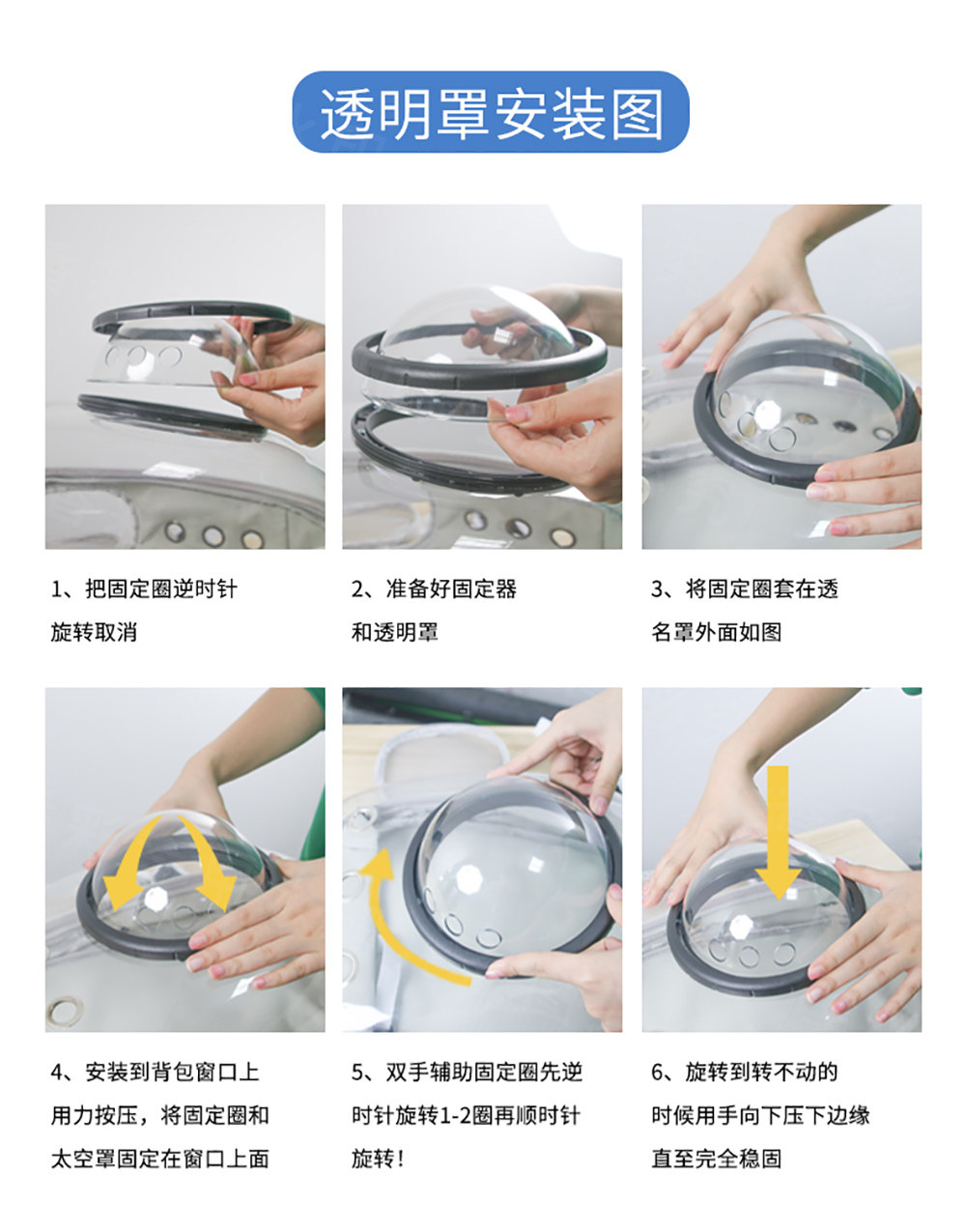 透明罩安装图

1、把固定圈逆时针旋转取消

2、准备好固定器和透明罩

3、将固定圈套在透名罩外面如图

4、安装到背包窗口上用力按压，将固定圈和太空罩固定在窗口上面

5、双手辅助固定圈先逆时针旋转1-2圈再顺时针旋转！

6、旋转到转不动的时候用手向下压下边缘直至完全稳固