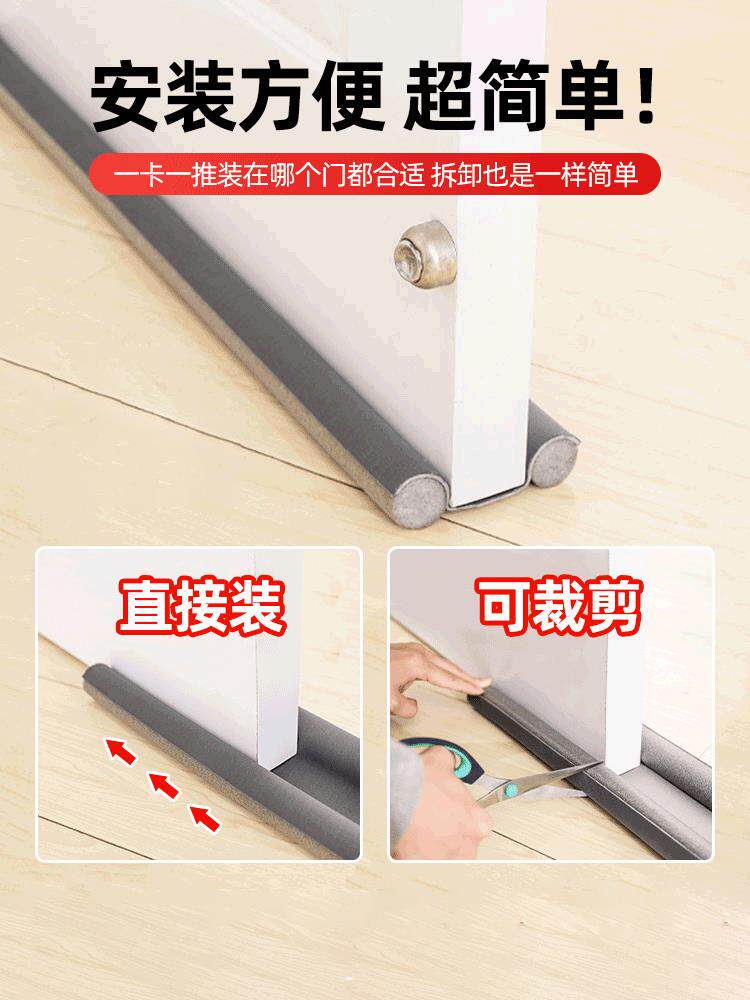 安装方便 超简单！

一卡一推装在哪个门都合适 拆卸也是一样简单

直接装

可裁剪