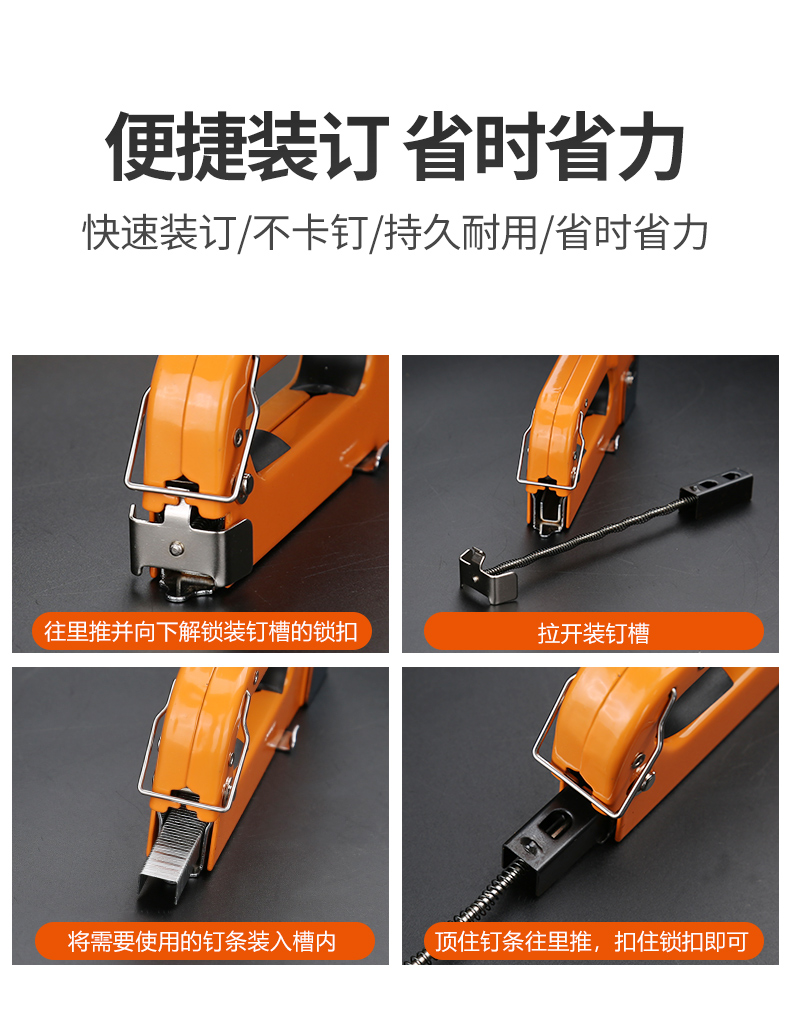 便捷装订 省时省力

快速装订/不卡钉/持久耐用/省时省力

往里推并向下解锁装钉槽的锁扣

拉开装钉槽

将需要使用的钉条装入槽内

顶住钉条往里推，扣住锁扣即可