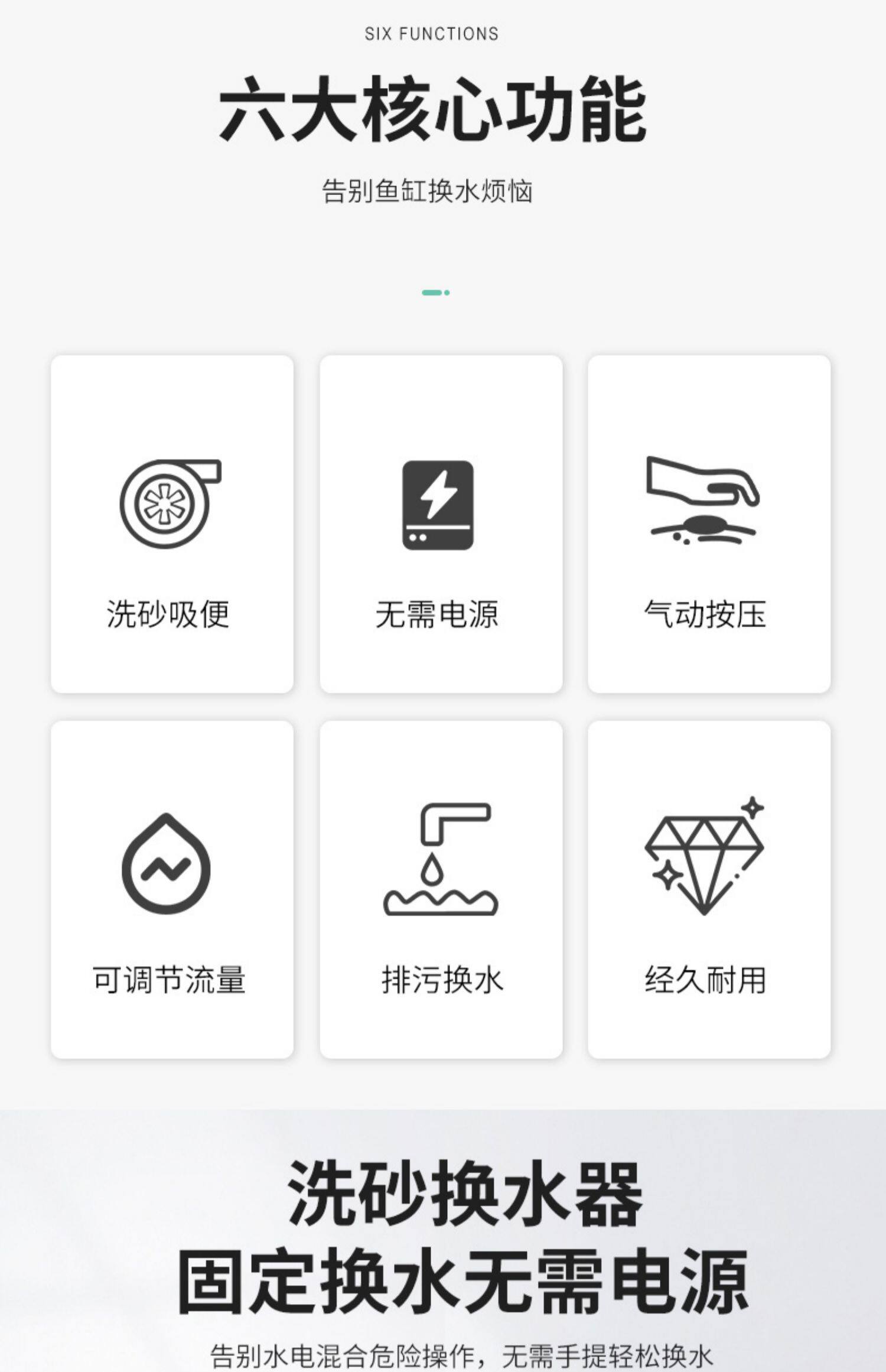 SIX FUNCTIONS

六大核心功能

告别鱼缸换水烦恼

洗砂吸便

无需电源

气动按压

可调节流量

排污换水

经久耐用

洗砂换水器
固定换水无需电源

告别水电混合危险操作，无需手提轻松换水