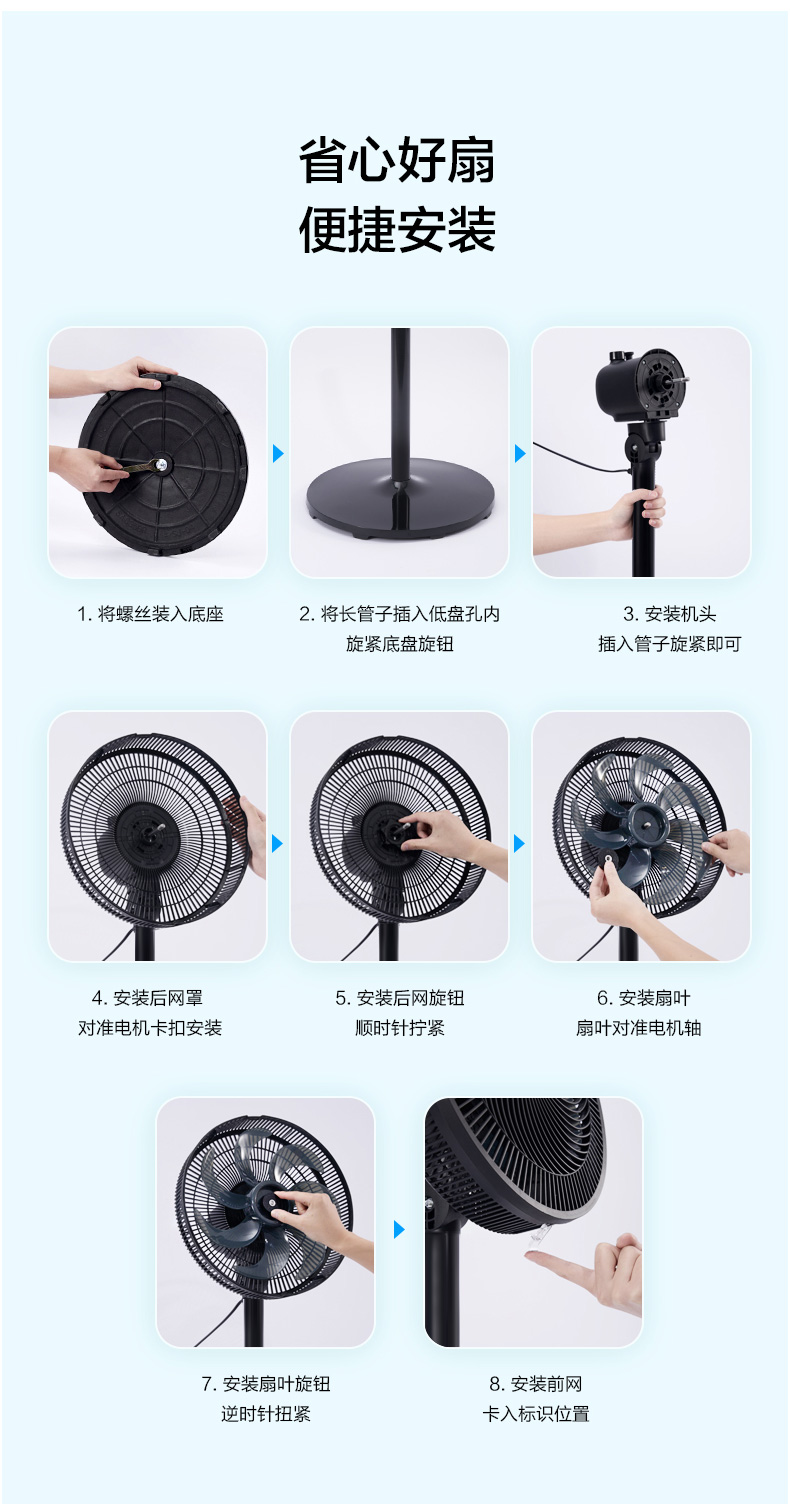 省心好扇
便捷安装

1. 将螺丝装入底座

2. 将长管子插入低盘孔内
旋紧底盘旋钮

3. 安装机头
插入管子旋紧即可

4. 安装后网罩
对准电机卡扣安装

5. 安装后网旋钮
顺时针拧紧

6. 安装扇叶
扇叶对准电机轴

7. 安装扇叶旋钮
逆时针扭紧

8. 安装前网
卡入标识位置