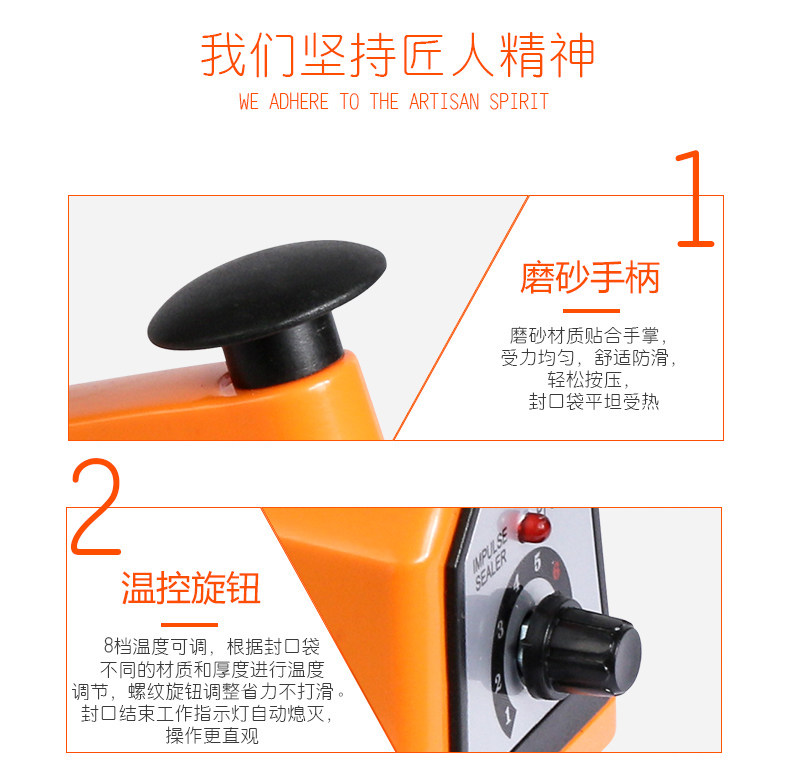 我们坚持匠人精神

WE ADHERE TO THE ARTISAN SPIRIT

1

磨砂手柄

磨砂材质贴合手掌，受力均匀，舒适防滑，轻松按压，封口袋平坦受热

2

温控旋钮

8档温度可调，根据封口袋不同的材质和厚度进行温度调节，螺纹旋钮调整省力不打滑。封口结束工作指示灯自动熄灭，操作更直观

IMPULSE SEALER

1 2 3 4 5