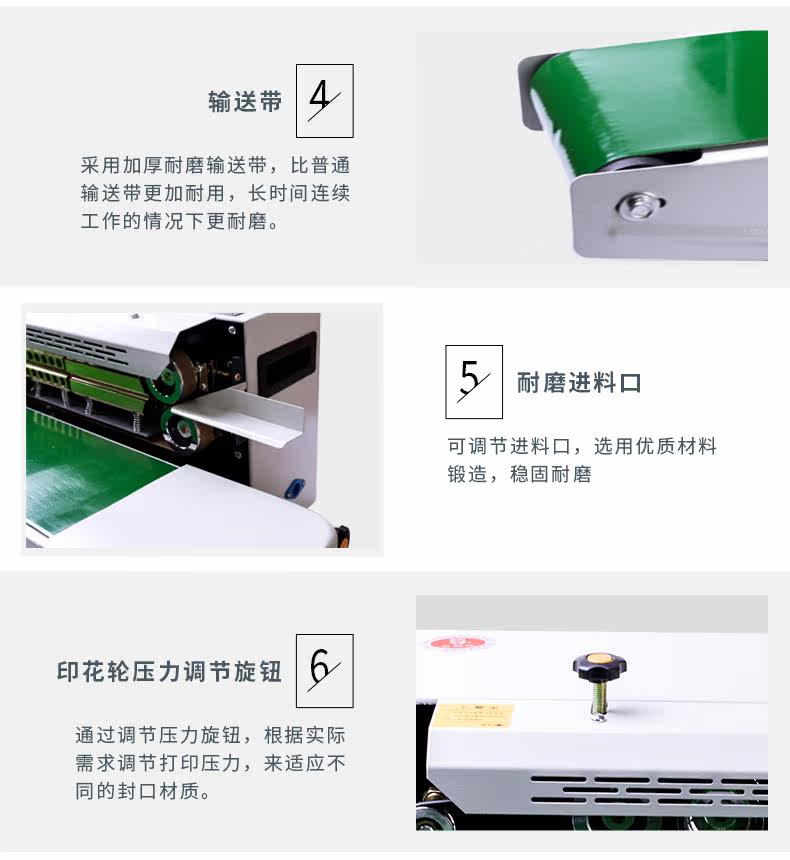 输送带 4

采用加厚耐磨输送带，比普通输送带更加耐用，长时间连续工作的情况下更耐磨。

5 耐磨进料口

可调节进料口，选用优质材料锻造，稳固耐磨

印花轮压力调节旋钮 6

通过调节压力旋钮，根据实际需求调节打印压力，来适应不同的封口材质。