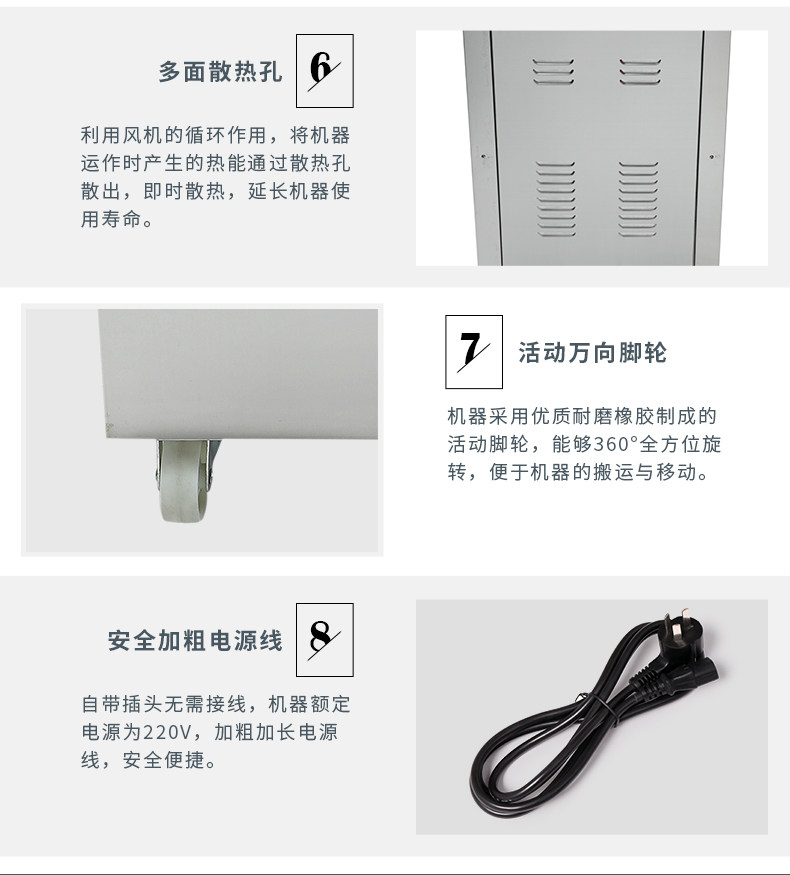 多面散热孔 6

利用风机的循环作用，将机器运作时产生的热能通过散热孔散出，即时散热，延长机器使用寿命。

7 活动万向脚轮

机器采用优质耐磨橡胶制成的活动脚轮，能够360°全方位旋转，便于机器的搬运与移动。

安全加粗电源线 8

自带插头无需接线，机器额定电源为220V，加粗加长电源线，安全便捷。