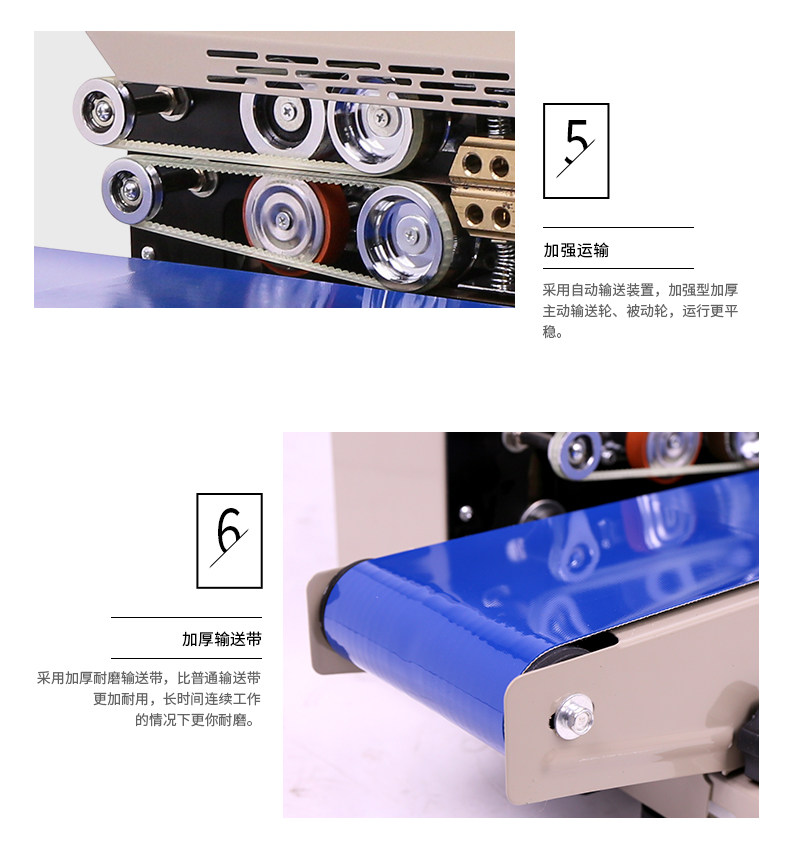 5

加强运输

采用自动输送装置，加强型加厚主动输送轮、被动轮，运行更平稳。

6

加厚输送带

采用加厚耐磨输送带，比普通输送带更加耐用，长时间连续工作的情况下更你耐磨。