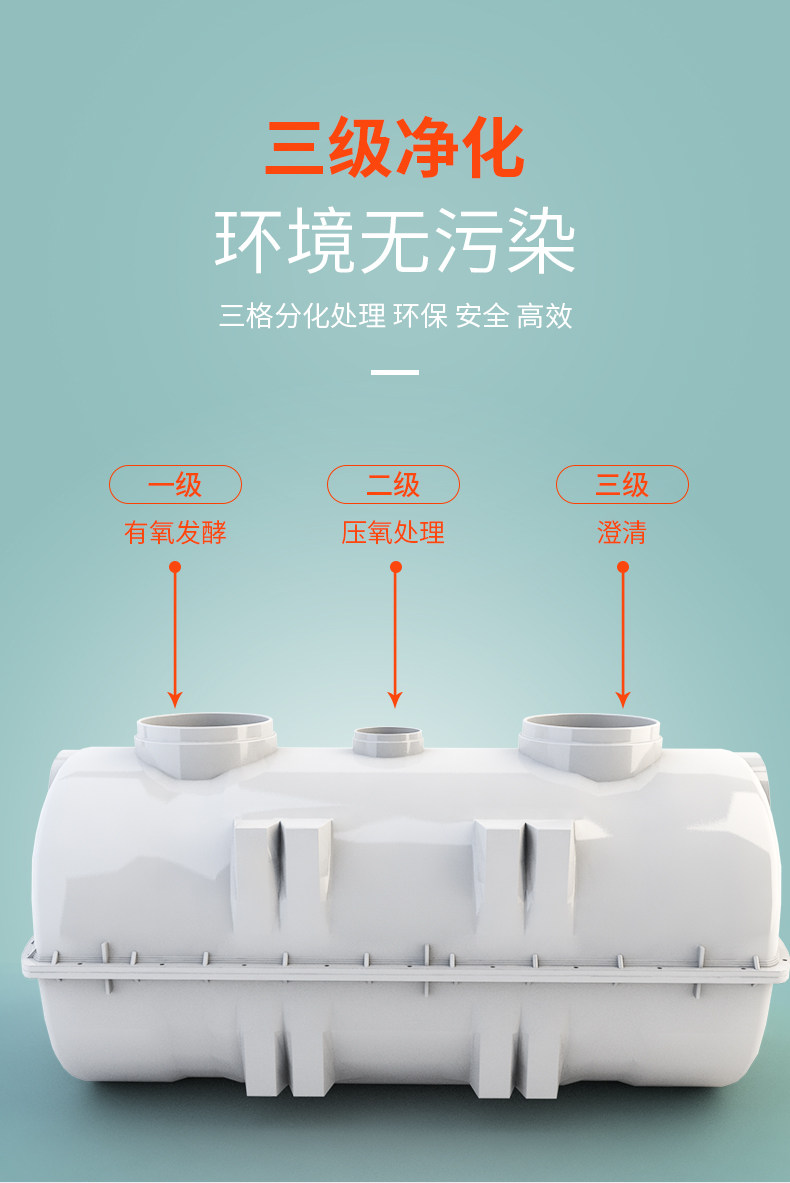 三级净化
环境无污染
三格分化处理 环保 安全 高效

一级
有氧发酵

二级
压氧处理

三级
澄清