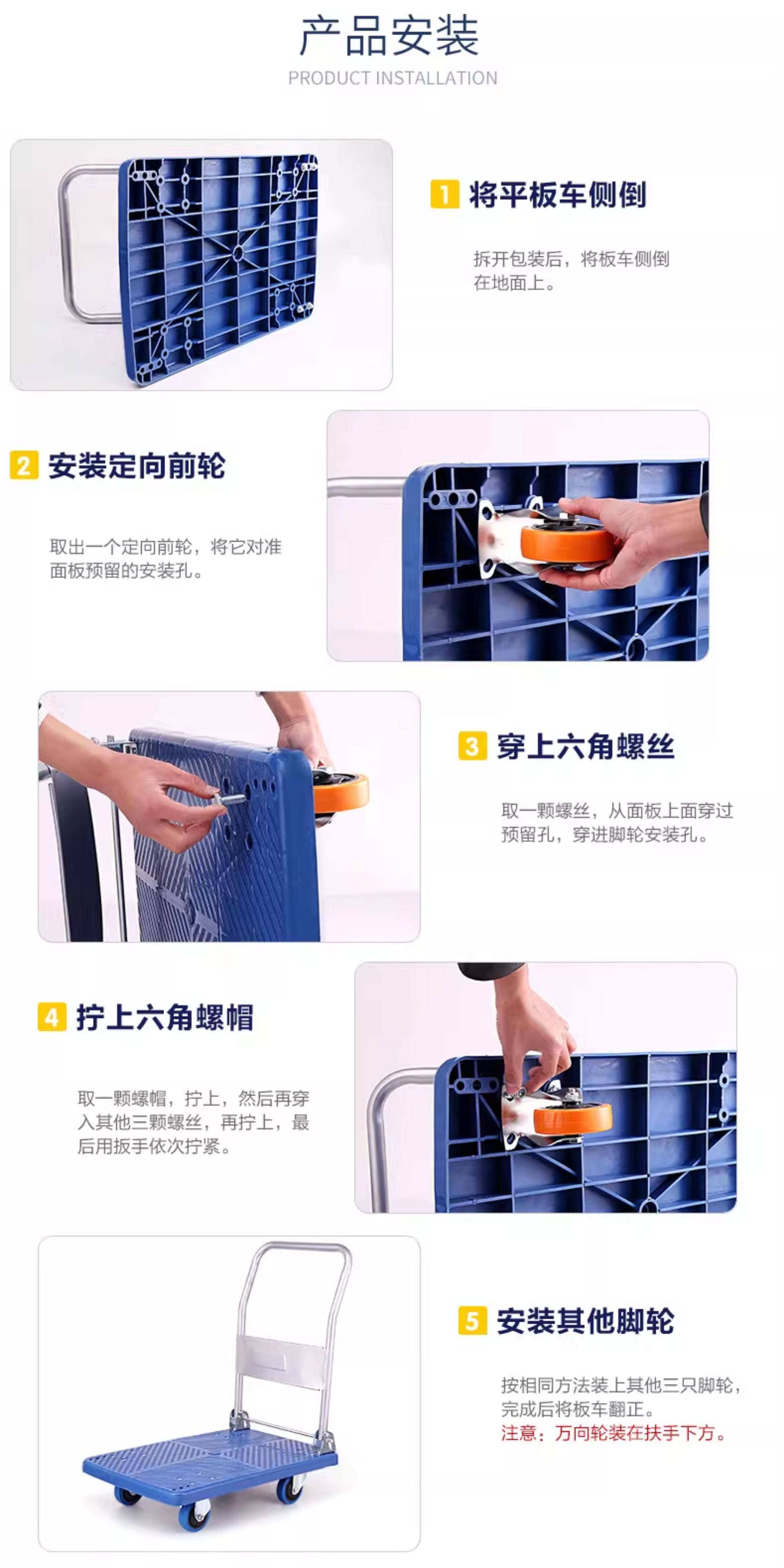 产品安装
PRODUCT INSTALLATION

1 将平板车侧倒

拆开包装后，将板车侧倒在地面上。

2 安装定向前轮

取出一个定向前轮，将它对准面板预留的安装孔。

3 穿上六角螺丝

取一颗螺丝，从面板上面穿过预留孔，穿进脚轮安装孔。

4 拧上六角螺帽

取一颗螺帽，拧上，然后再穿入其他三颗螺丝，再拧上，最后用扳手依次拧紧。

5 安装其他脚轮

按相同方法装上其他三只脚轮，完成后将板车翻正。
注意：万向轮装在扶手下方。