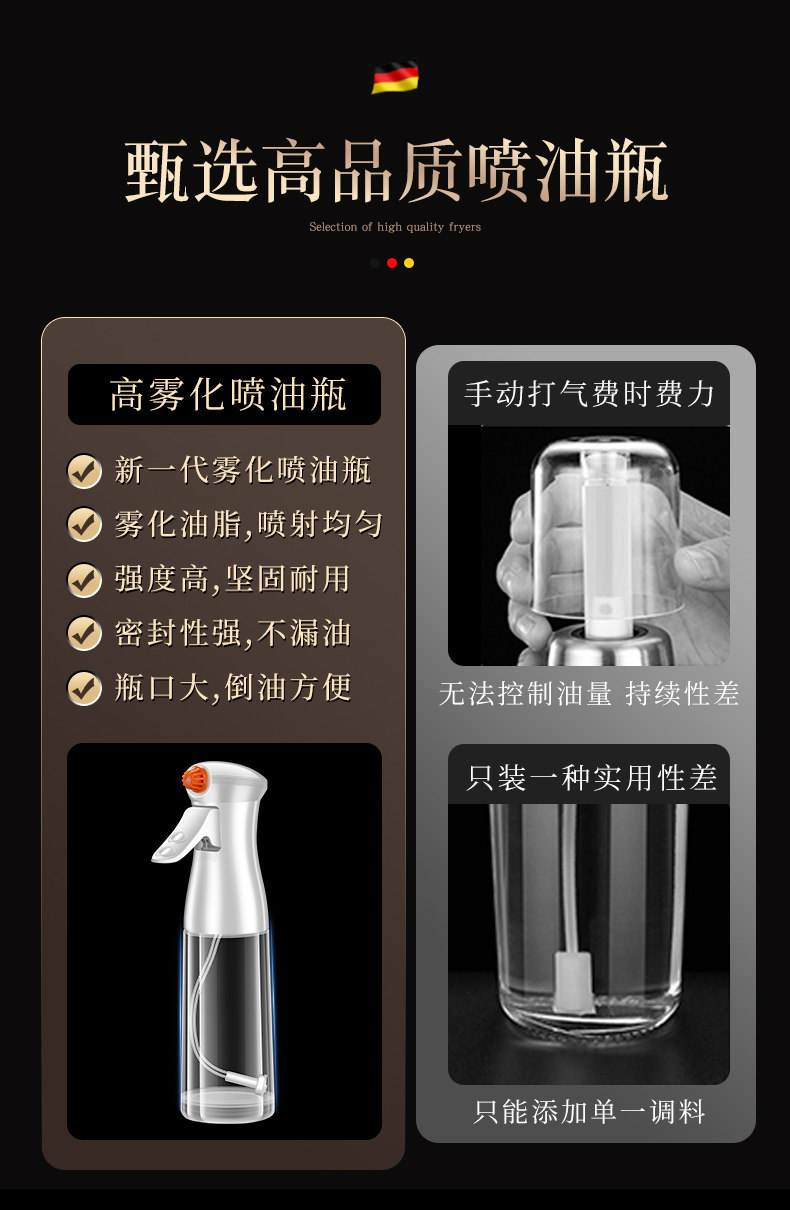 甄选高品质喷油瓶

Selection of high quality fryers

高雾化喷油瓶

新一代雾化喷油瓶

雾化油脂,喷射均匀

强度高,坚固耐用

密封性强,不漏油

瓶口大,倒油方便

手动打气费时费力

无法控制油量 持续性差

只装一种实用性差

只能添加单一调料