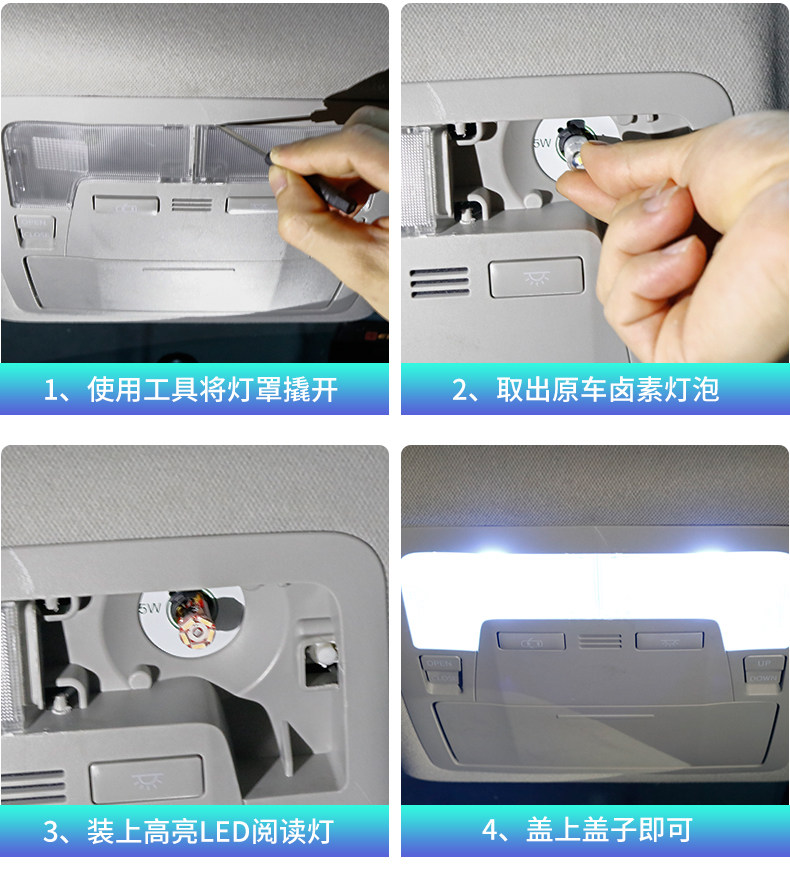 OPEN
CLOSE

1、使用工具将灯罩撬开

5W

2、取出原车卤素灯泡

5W

3、装上高亮LED阅读灯

OPEN
CLOSE
UP
DOWN

4、盖上盖子即可