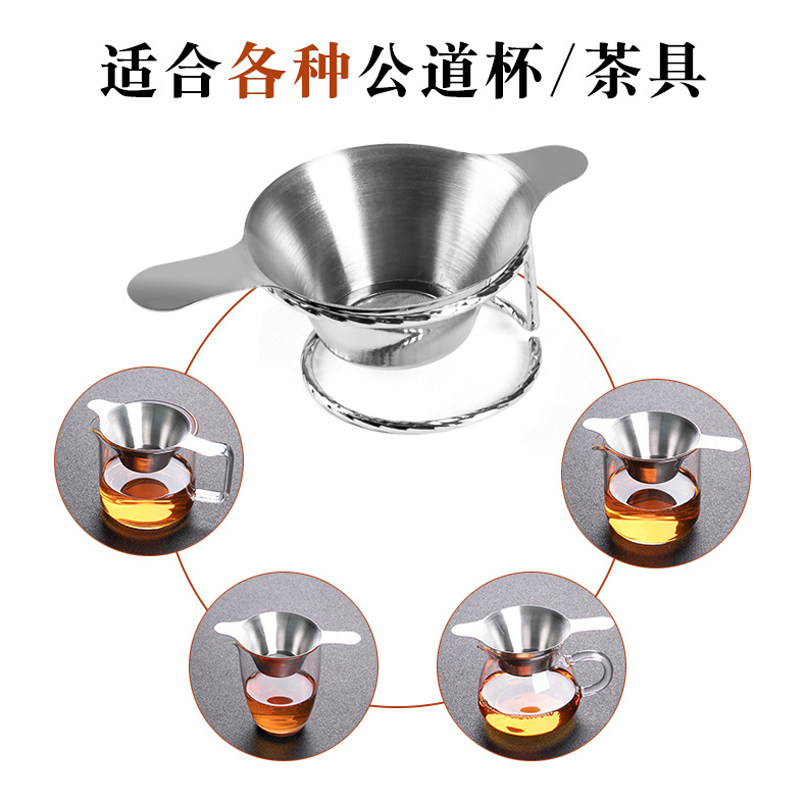 适合各种公道杯/茶具