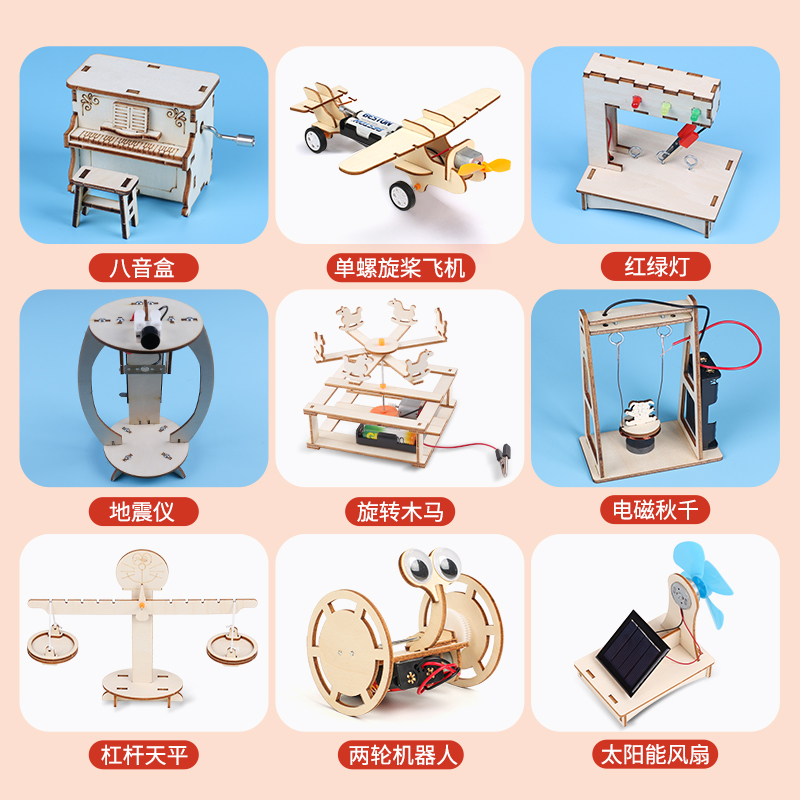 八音盒

单螺旋桨飞机

红绿灯

地震仪

旋转木马

电磁秋千

杠杆天平

两轮机器人

太阳能风扇