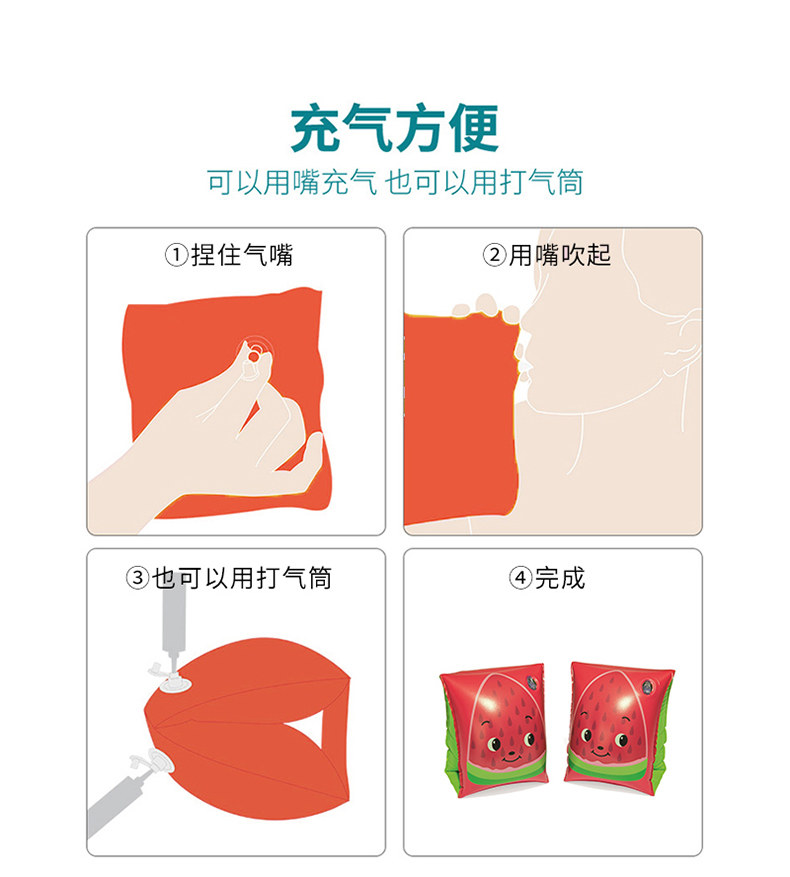 充气方便

可以用嘴充气 也可以用打气筒

①捏住气嘴

②用嘴吹起

③也可以用打气筒

④完成