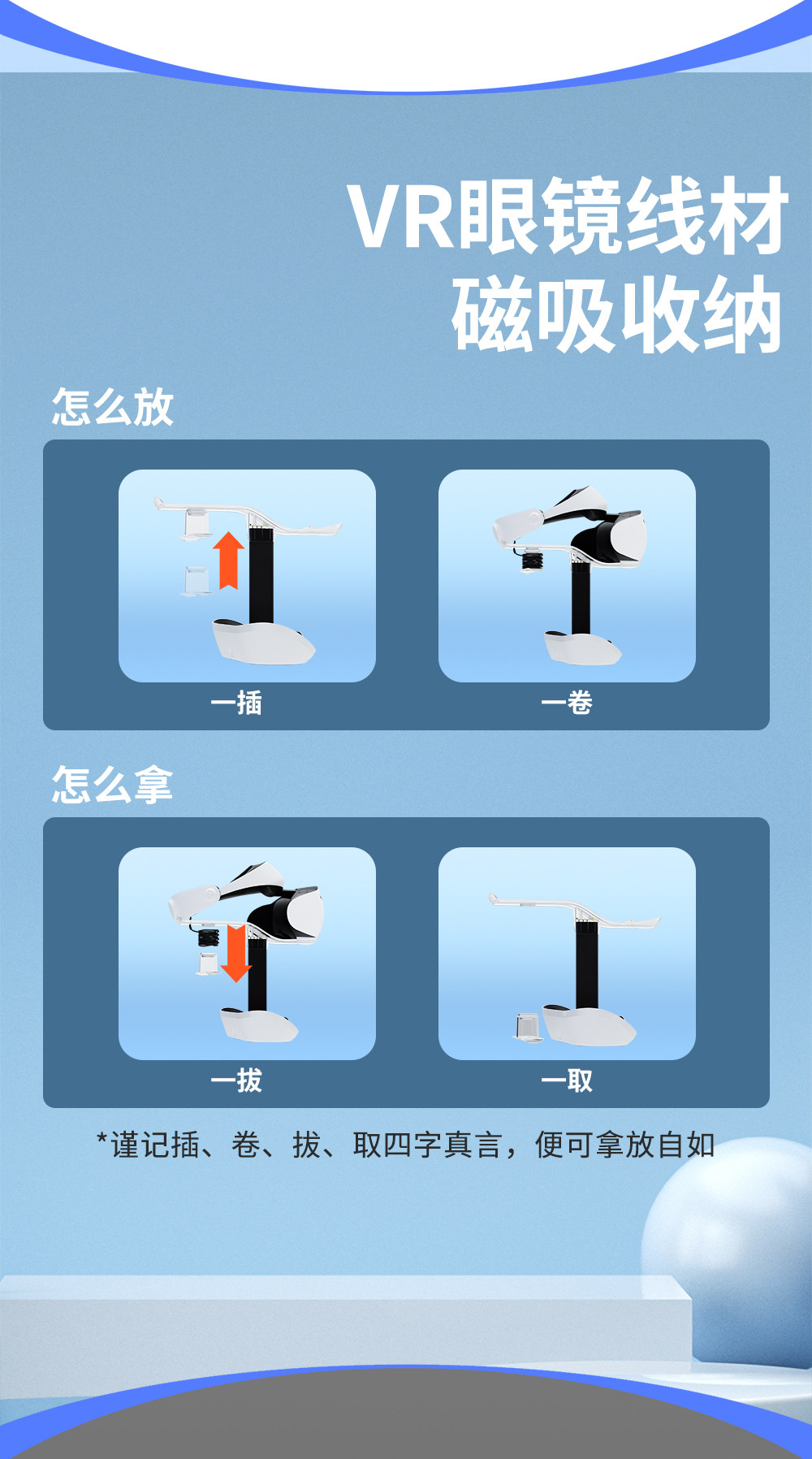 VR眼镜线材
磁吸收纳

怎么放

一插

一卷

怎么拿

一拔

一取

*谨记插、卷、拔、取四字真言，便可拿放自如