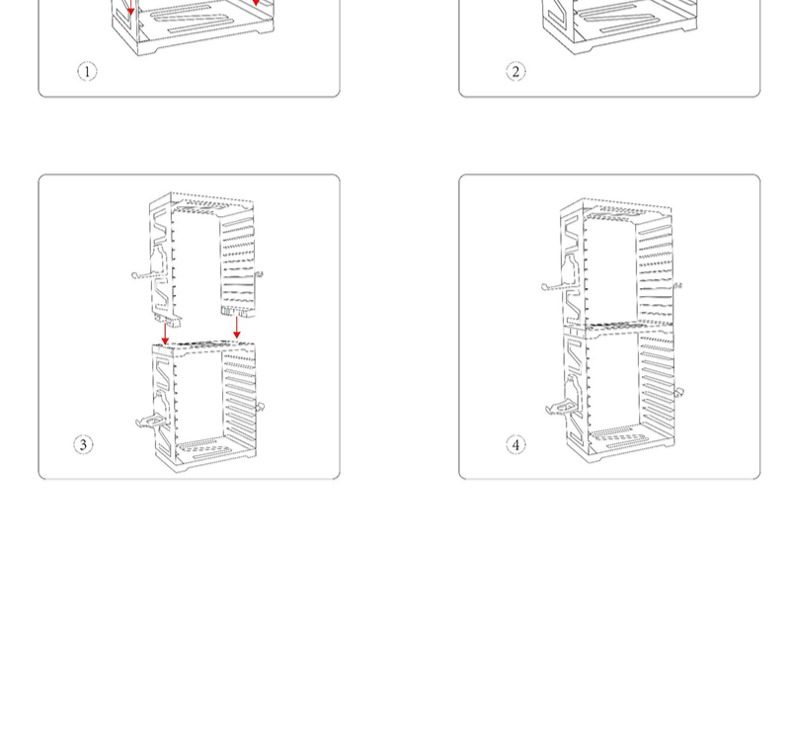 ①

②

③

④