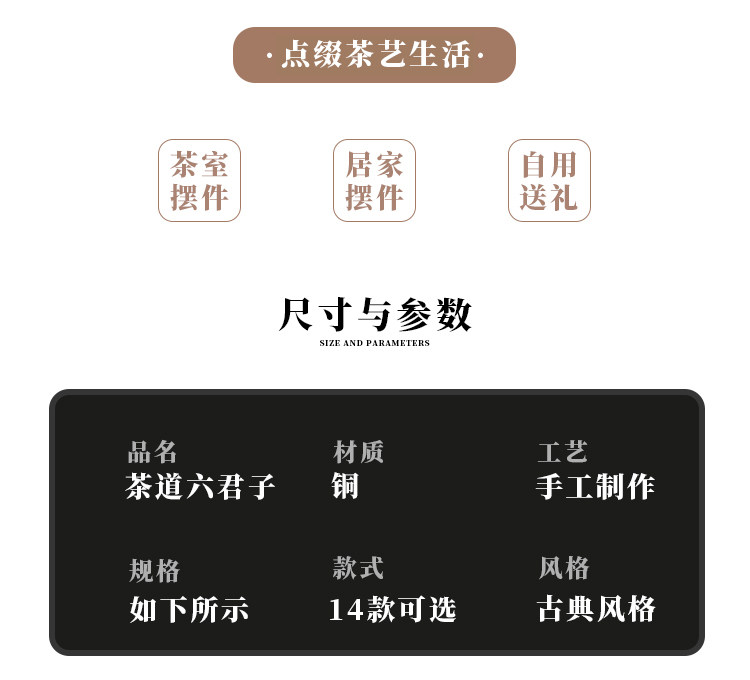 ·点缀茶艺生活·

茶室
摆件

居家
摆件

自用
送礼

尺寸与参数
SIZE AND PARAMETERS

品名
茶道六君子

材质
铜

工艺
手工制作

规格
如下所示

款式
14款可选

风格
古典风格