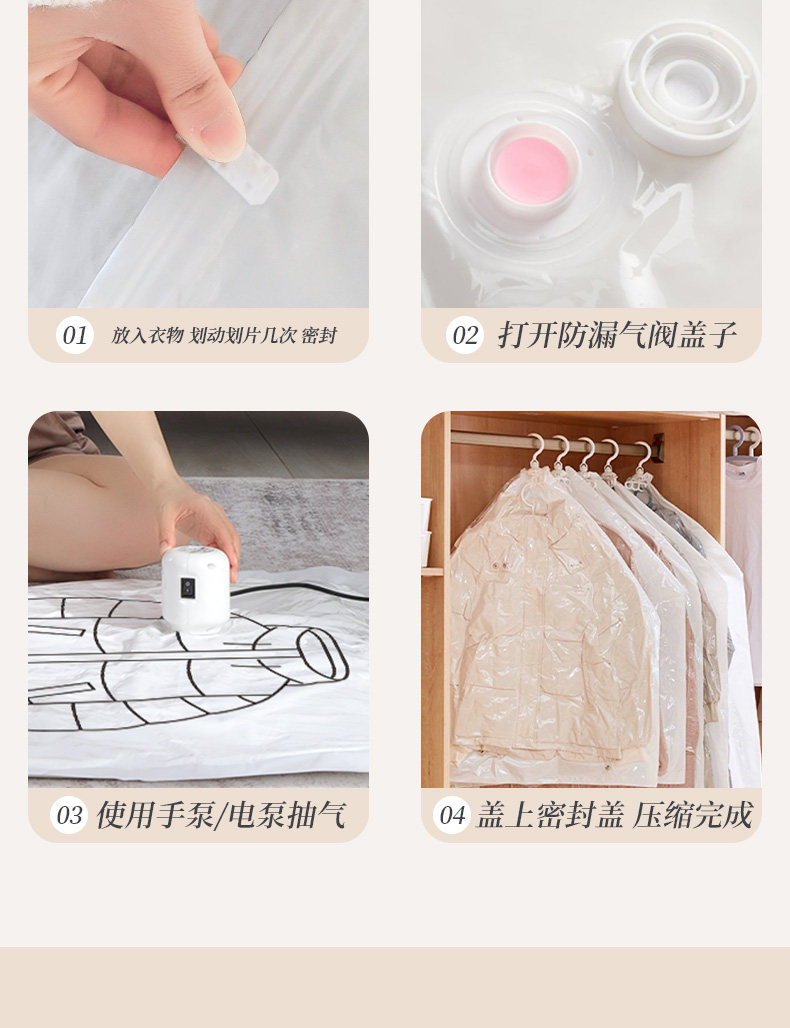 01 放入衣物 划动划片几次 密封

02 打开防漏气阀盖子

03 使用手泵/电泵抽气

04 盖上密封盖 压缩完成