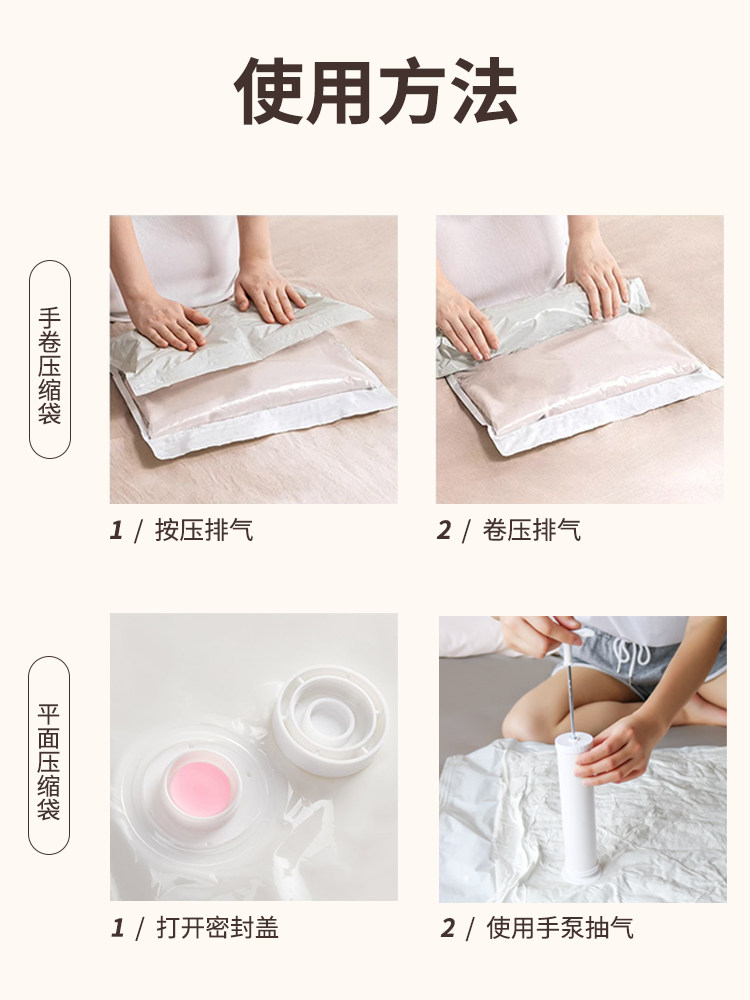 使用方法

手卷压缩袋

1 / 按压排气

2 / 卷压排气

平面压缩袋

1 / 打开密封盖

2 / 使用手泵抽气