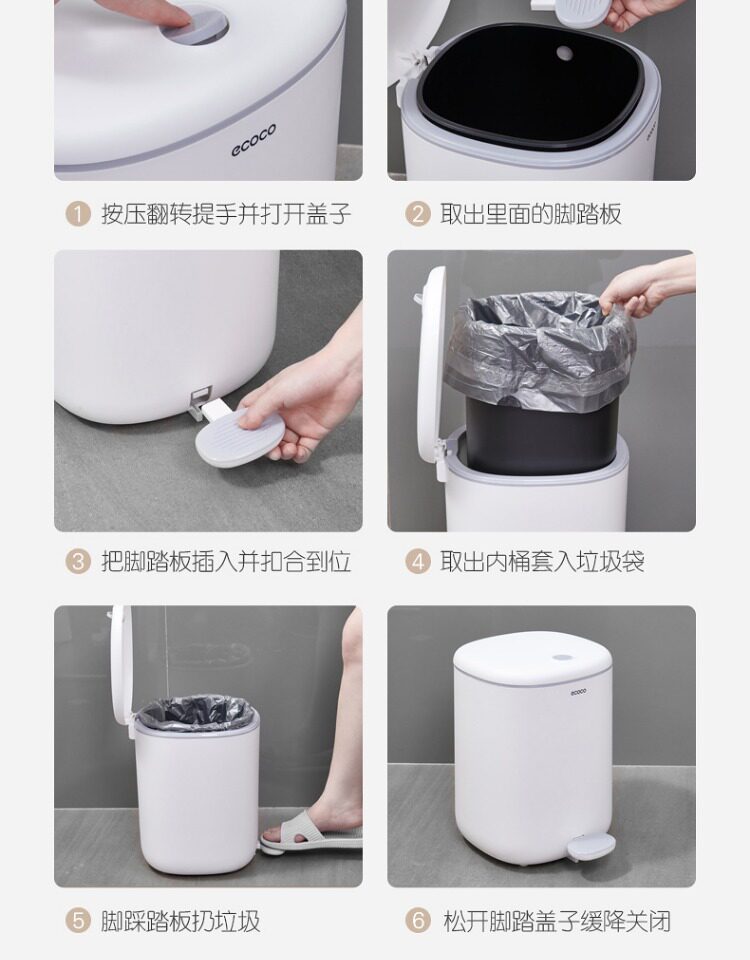 ecoco

1 按压翻转提手并打开盖子

2 取出里面的脚踏板

3 把脚踏板插入并扣合到位

4 取出内桶套入垃圾袋

5 脚踩踏板扔垃圾

ecoco

6 松开脚踏盖子缓降关闭