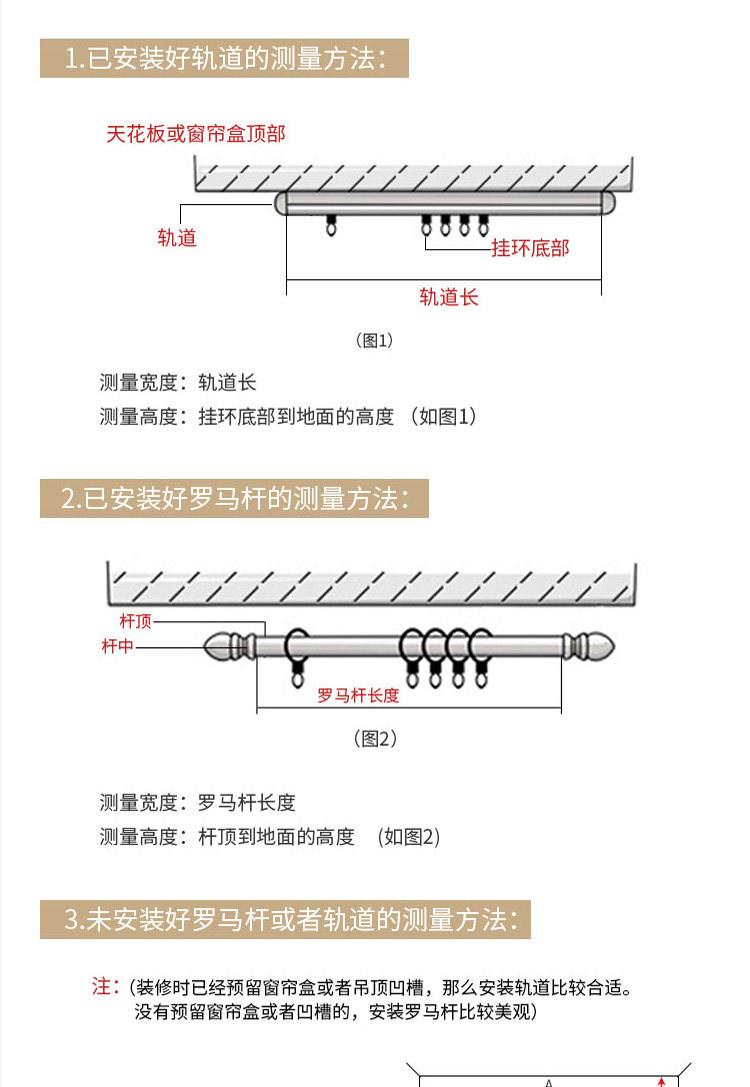 1.已安装好轨道的测量方法：

天花板或窗帘盒顶部

轨道

挂环底部

轨道长

（图1）

测量宽度：轨道长

测量高度：挂环底部到地面的高度 （如图1）

2.已安装好罗马杆的测量方法：

杆顶

杆中

罗马杆长度

（图2）

测量宽度：罗马杆长度

测量高度：杆顶到地面的高度 （如图2）

3.未安装好罗马杆或者轨道的测量方法：

注：（装修时已经预留窗帘盒或者吊顶凹槽，那么安装轨道比较合适。没有预留窗帘盒或者凹槽的，安装罗马杆比较美观）