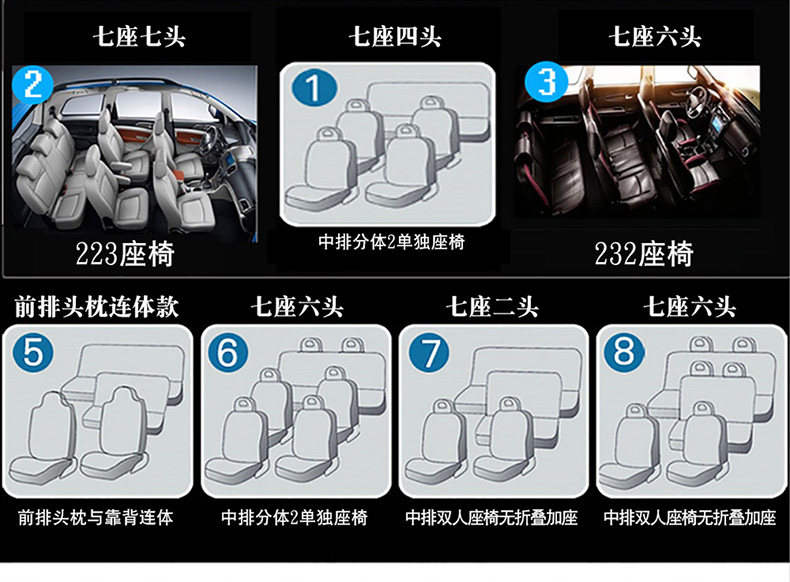 七座七头

2

223座椅

七座四头

1

中排分体2单独座椅

七座六头

3

232座椅

前排头枕连体款

5

前排头枕与靠背连体

七座六头

6

中排分体2单独座椅

七座二头

7

中排双人座椅无折叠加座

七座六头

8

中排双人座椅无折叠加座