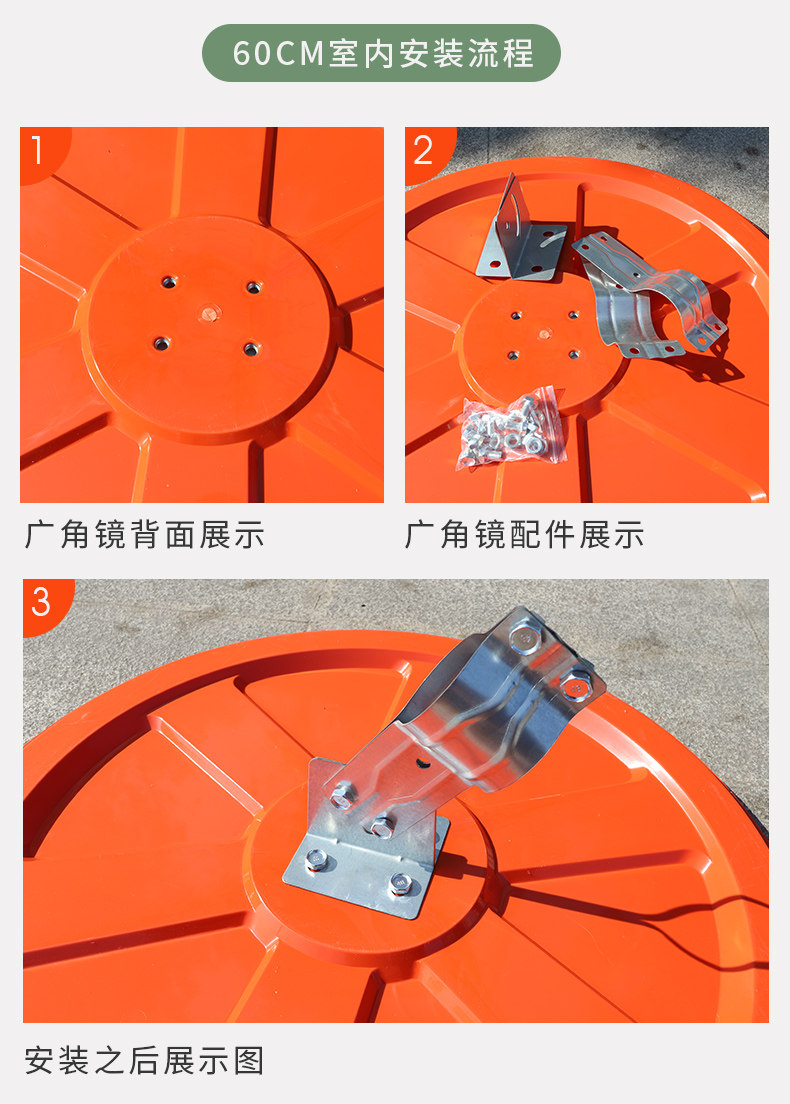 60CM室内安装流程

1

广角镜背面展示

2

广角镜配件展示

3

安装之后展示图