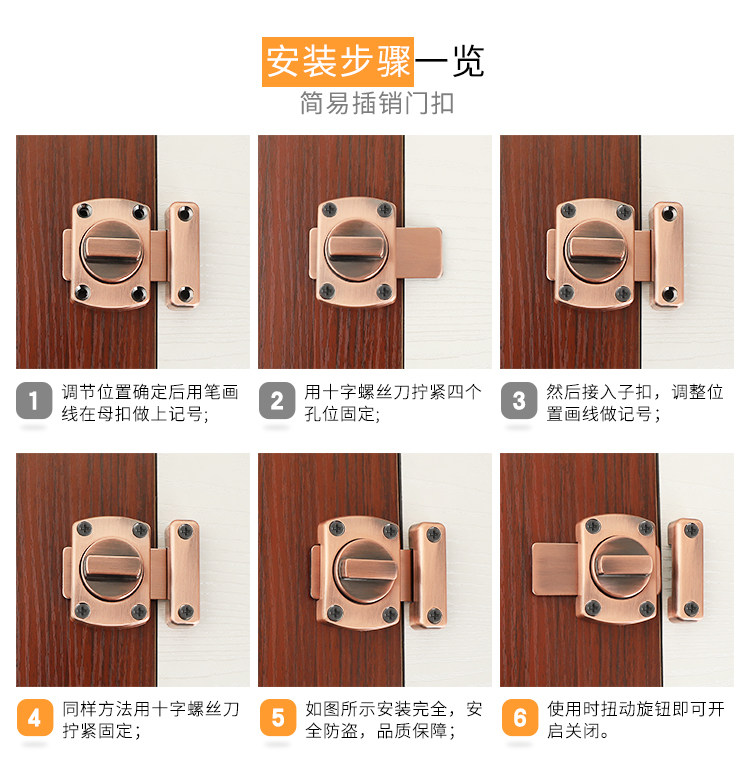 安装步骤一览
简易插销门扣

1 调节位置确定后用笔画线在母扣做上记号;

2 用十字螺丝刀拧紧四个孔位固定;

3 然后接入子扣，调整位置画线做记号;

4 同样方法用十字螺丝刀拧紧固定;

5 如图所示安装完全，安全防盗，品质保障;

6 使用时扭动旋钮即可开启关闭。