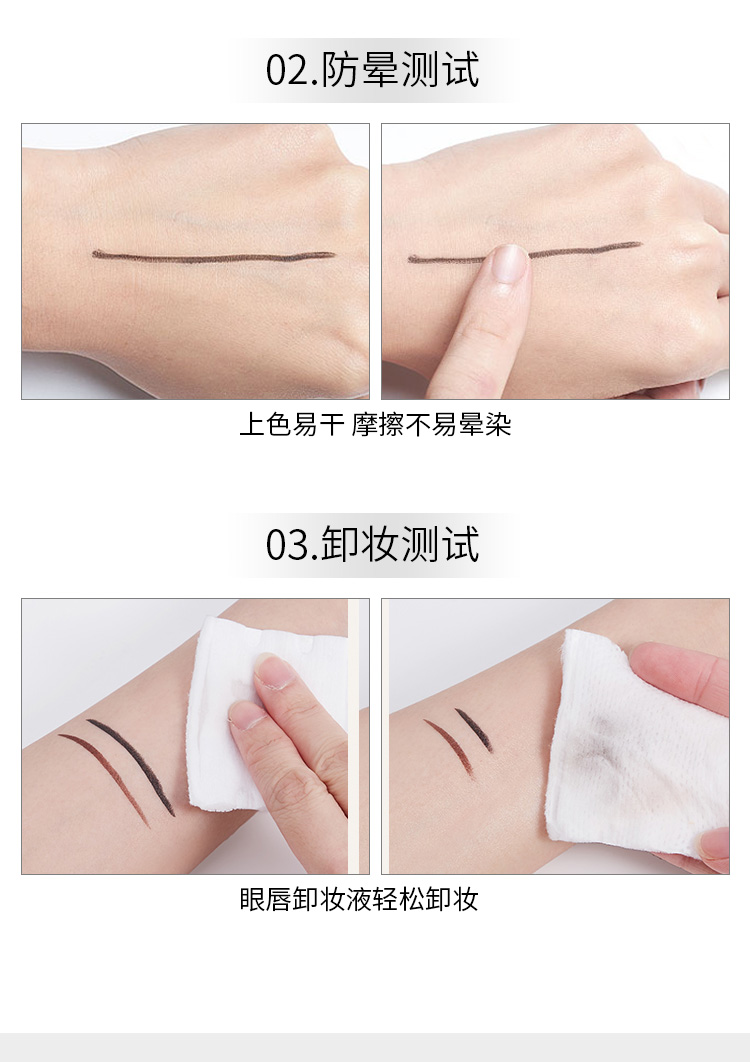 02.防晕测试

上色易干 摩擦不易晕染

03.卸妆测试

眼唇卸妆液轻松卸妆