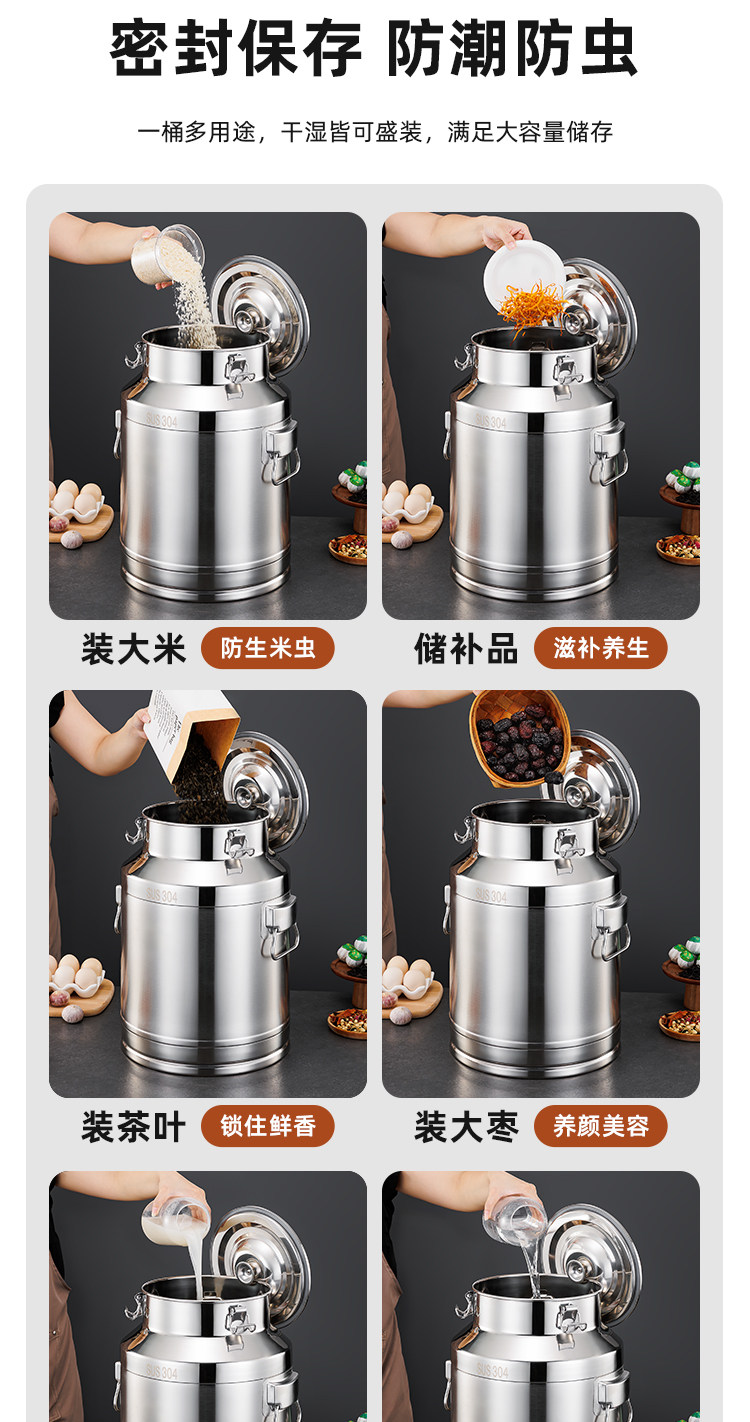 密封保存 防潮防虫

一桶多用途，干湿皆可盛装，满足大容量储存

SUS304

装大米 防生米虫

SUS304

储补品 滋补养生

SUS304

装茶叶 锁住鲜香

SUS304

装大枣 养颜美容

SUS304

SUS304