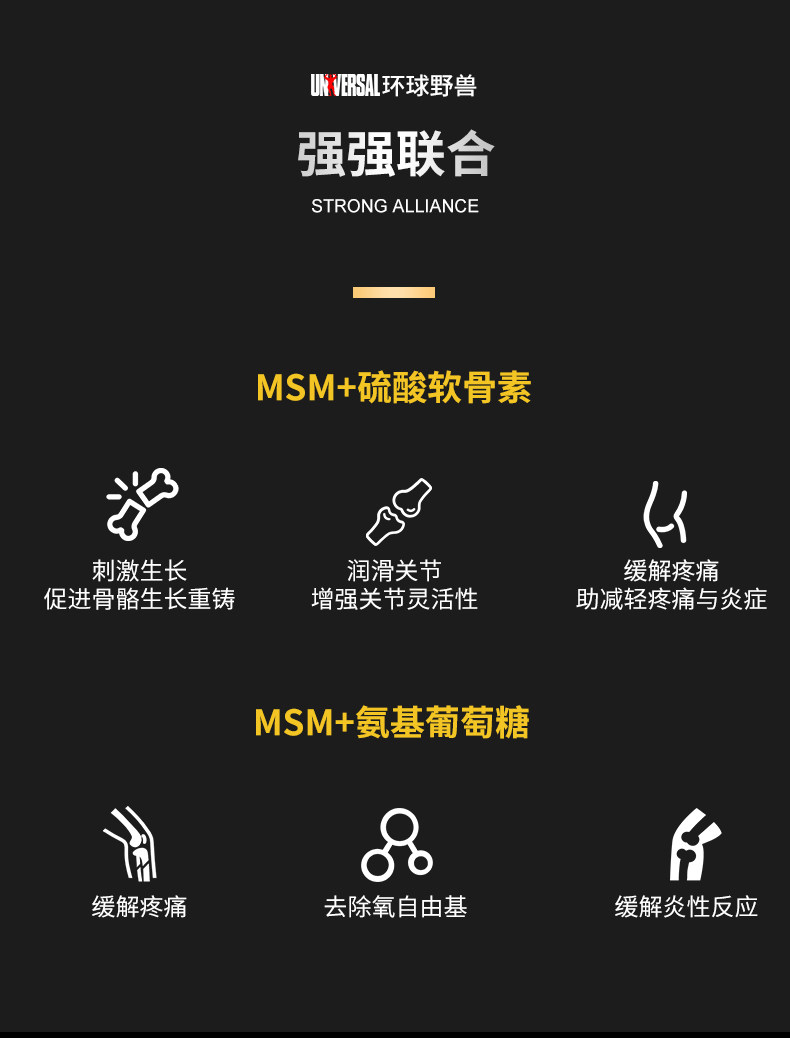 UNIVERSAL环球野兽

强强联合

STRONG ALLIANCE

MSM+硫酸软骨素

刺激生长
促进骨骼生长重铸

润滑关节
增强关节灵活性

缓解疼痛
助减轻疼痛与炎症

MSM+氨基葡萄糖

缓解疼痛

去除氧自由基

缓解炎性反应