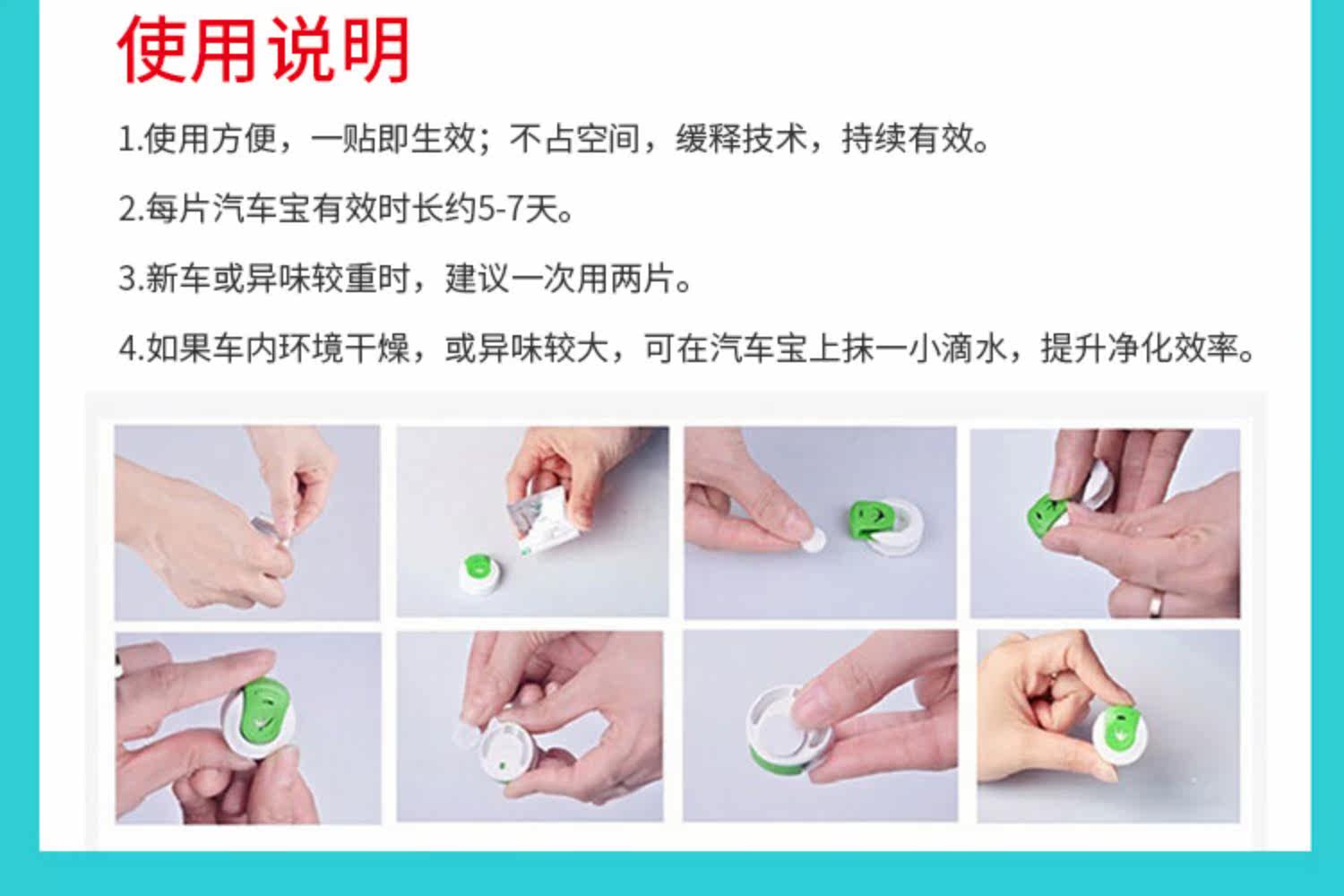 使用说明

1.使用方便，一贴即生效；不占空间，缓释技术，持续有效。

2.每片汽车宝有效时长约5-7天。

3.新车或异味较重时，建议一次用两片。

4.如果车内环境干燥，或异味较大，可在汽车宝上抹一小滴水，提升净化效率。