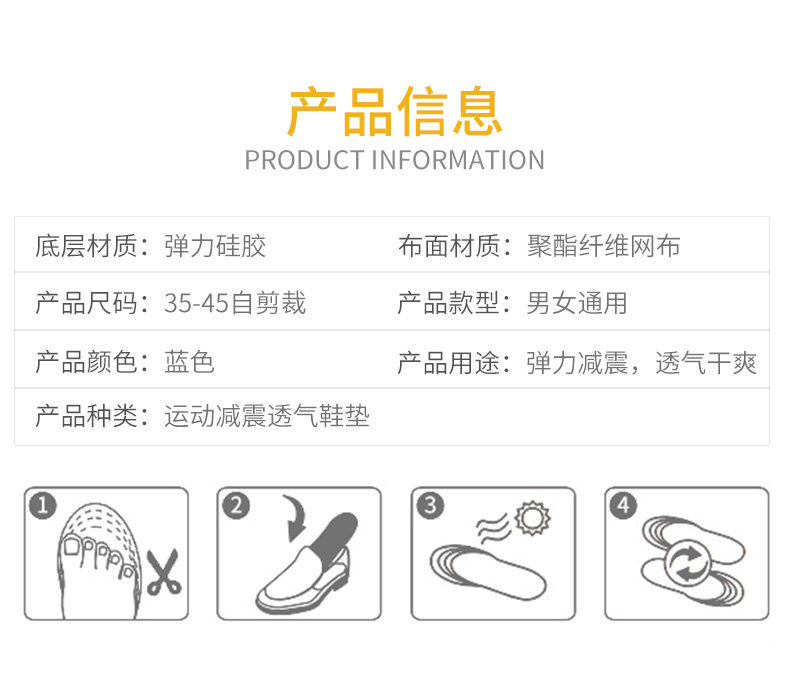 产品信息
PRODUCT INFORMATION

| 底层材质：弹力硅胶 | 布面材质：聚酯纤维网布 |
|---|---|
| 产品尺码：35-45自剪裁 | 产品款型：男女通用 |
| 产品颜色：蓝色 | 产品用途：弹力减震，透气干爽 |
| 产品种类：运动减震透气鞋垫 | |

1

2

3

4