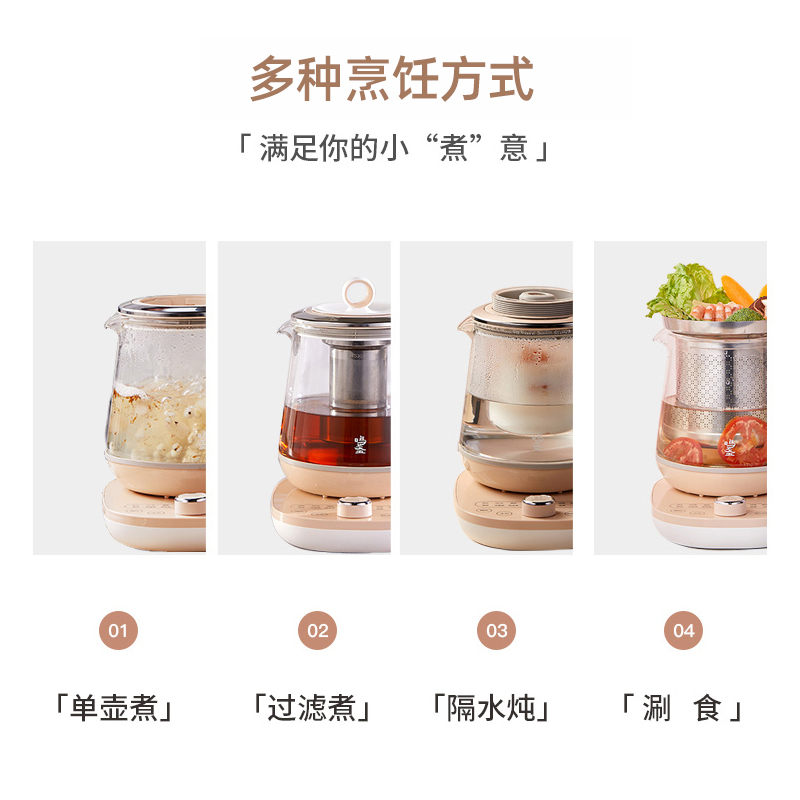 多种烹饪方式

「 满足你的小“煮”意 」

01

「单壶煮」

02

「过滤煮」

03

「隔水炖」

04

「 涮 食 」